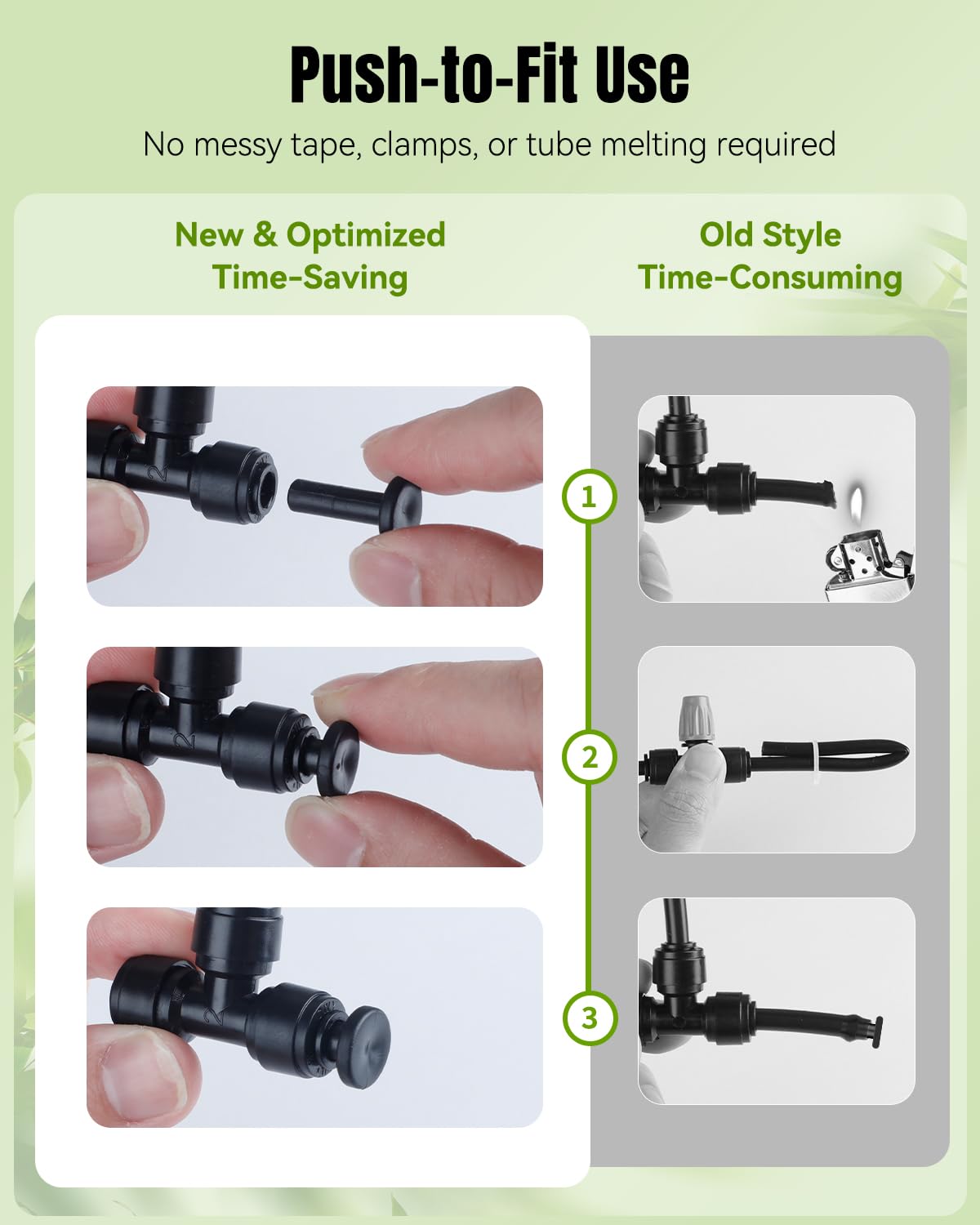 Push-to-Fit Use

No messy tape, clamps, or tube melting required

New & Optimized
Time-Saving

Old Style
Time-Consuming

1

2

3