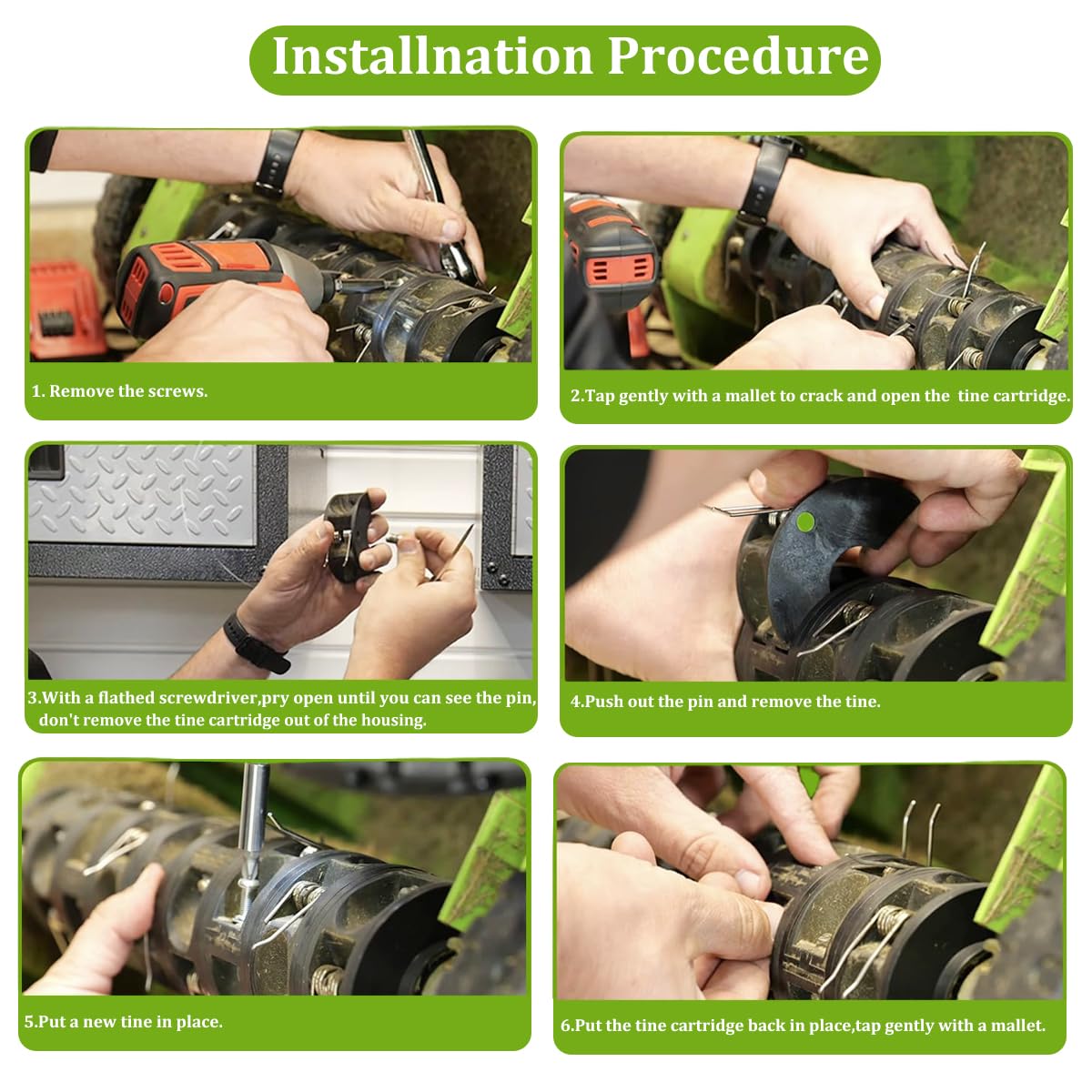 Installnation Procedure

1. Remove the screws.

2.Tap gently with a mallet to crack and open the tine cartridge.

3.With a flathed screwdriver,pry open until you can see the pin, don't remove the tine cartridge out of the housing.

4.Push out the pin and remove the tine.

5.Put a new tine in place.

6.Put the tine cartridge back in place,tap gently with a mallet.