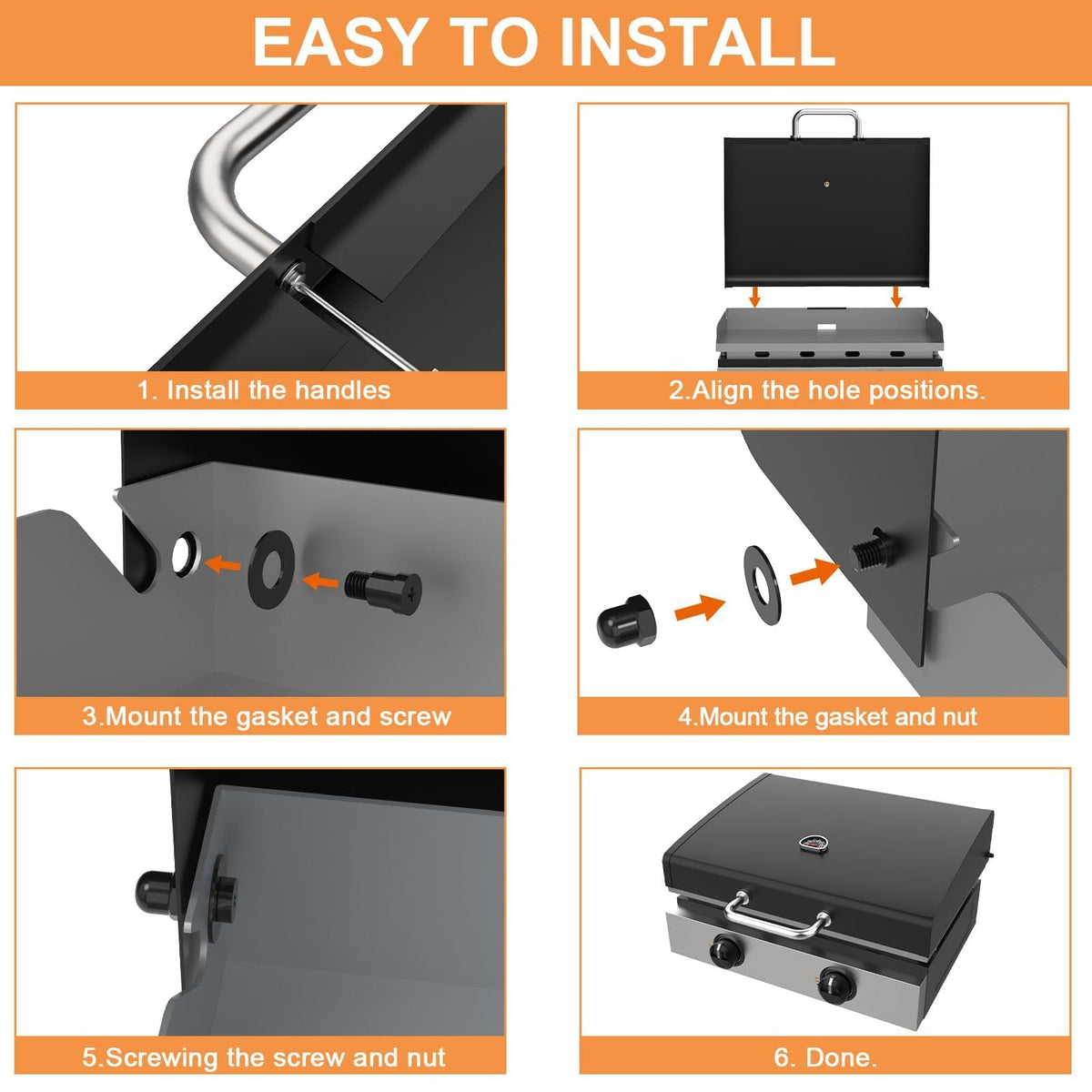 EASY TO INSTALL

1. Install the handles

2.Align the hole positions.

3.Mount the gasket and screw

4.Mount the gasket and nut

5.Screwing the screw and nut

6. Done.