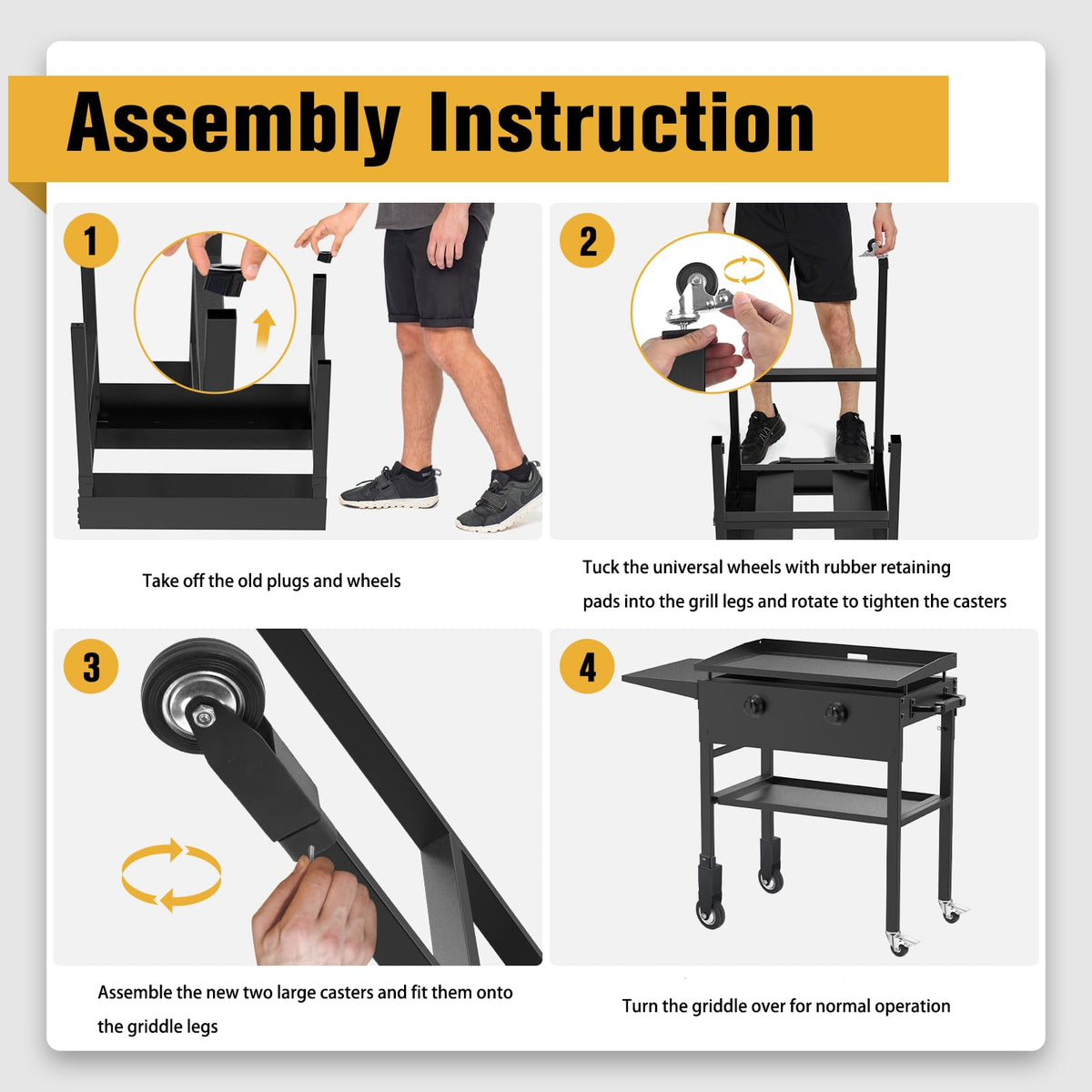 Assembly Instruction

1

Take off the old plugs and wheels

2

Tuck the universal wheels with rubber retaining pads into the grill legs and rotate to tighten the casters

3

Assemble the new two large casters and fit them onto the griddle legs

4

Turn the griddle over for normal operation