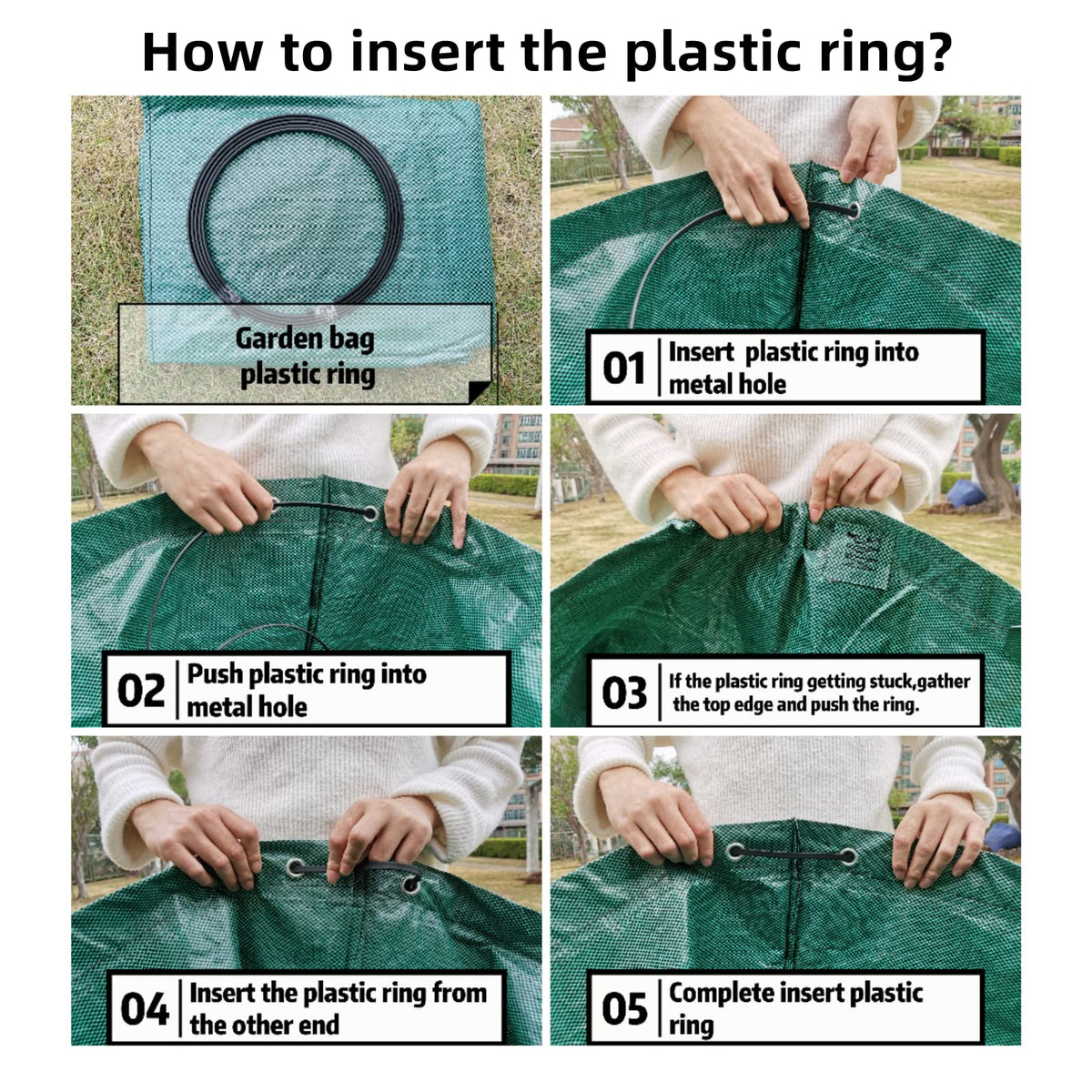 How to insert the plastic ring?

Garden bag plastic ring

01 Insert plastic ring into metal hole

02 Push plastic ring into metal hole

03 If the plastic ring getting stuck,gather the top edge and push the ring.

04 Insert the plastic ring from the other end

05 Complete insert plastic ring