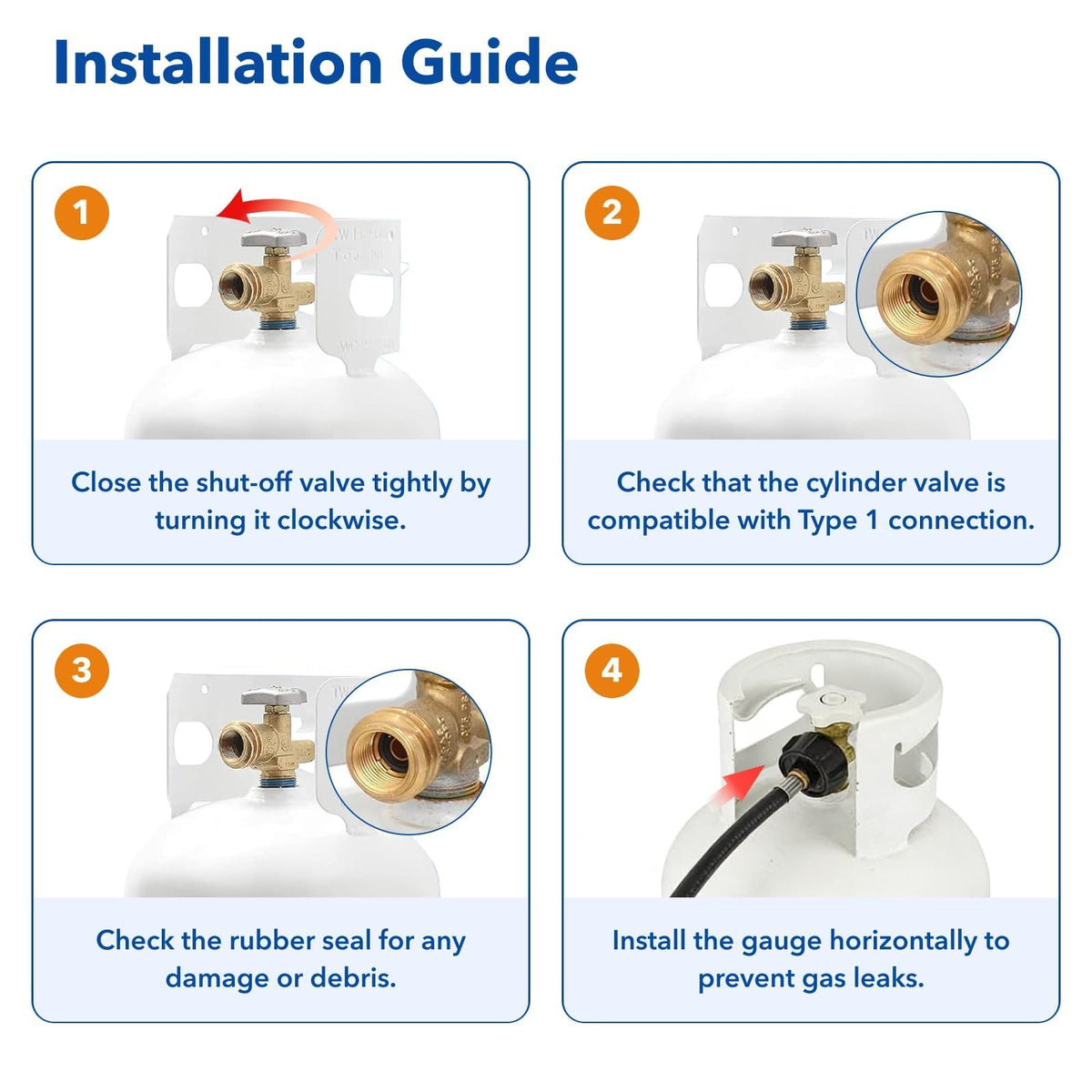 Installation Guide

1

Close the shut-off valve tightly by turning it clockwise.

2

Check that the cylinder valve is compatible with Type 1 connection.

3

Check the rubber seal for any damage or debris.

4

Install the gauge horizontally to prevent gas leaks.