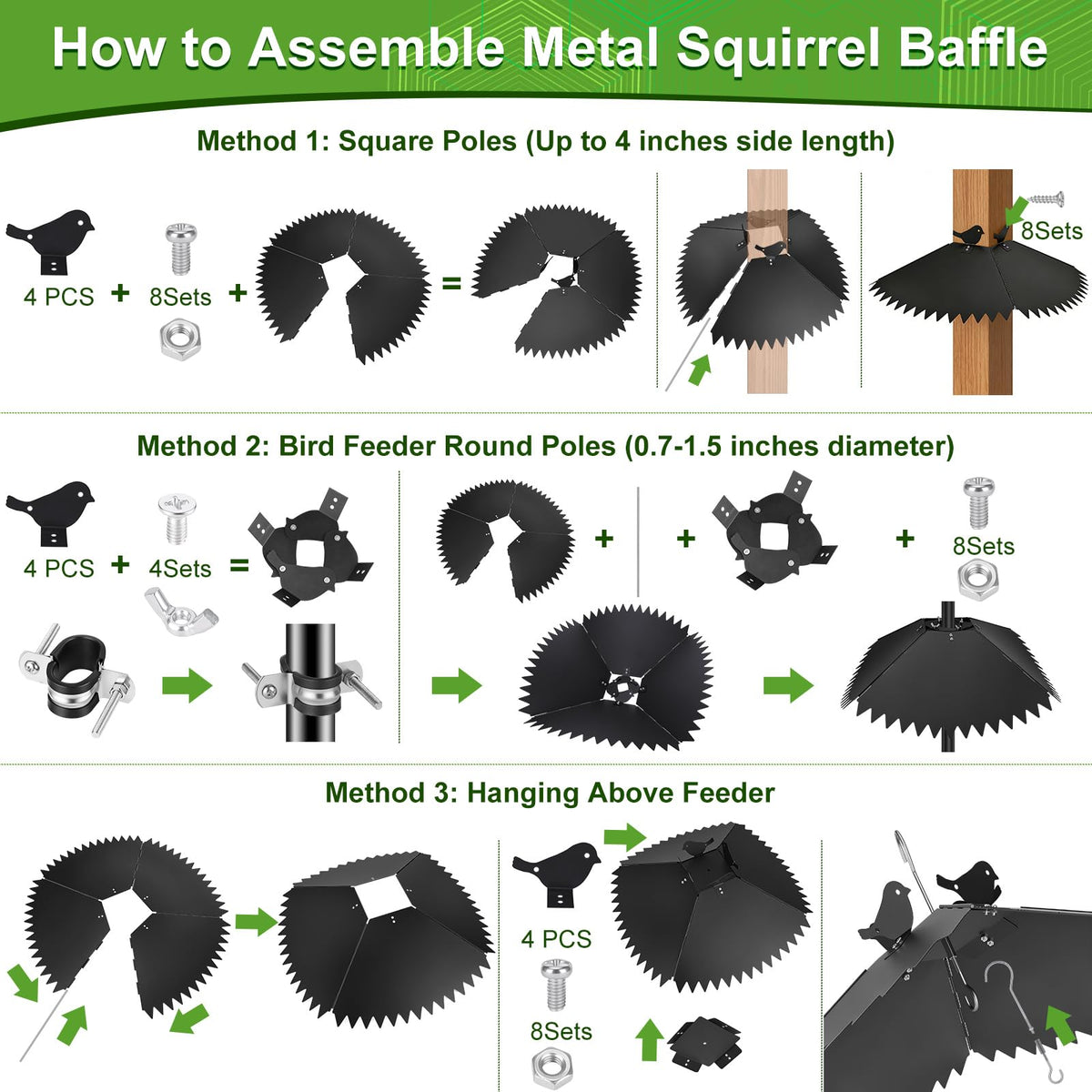 How to Assemble Metal Squirrel Baffle

Method 1: Square Poles (Up to 4 inches side length)

4 PCS + 8Sets + =

8Sets

Method 2: Bird Feeder Round Poles (0.7-1.5 inches diameter)

4 PCS + 4Sets =

+ + + 8Sets

Method 3: Hanging Above Feeder

4 PCS

8Sets