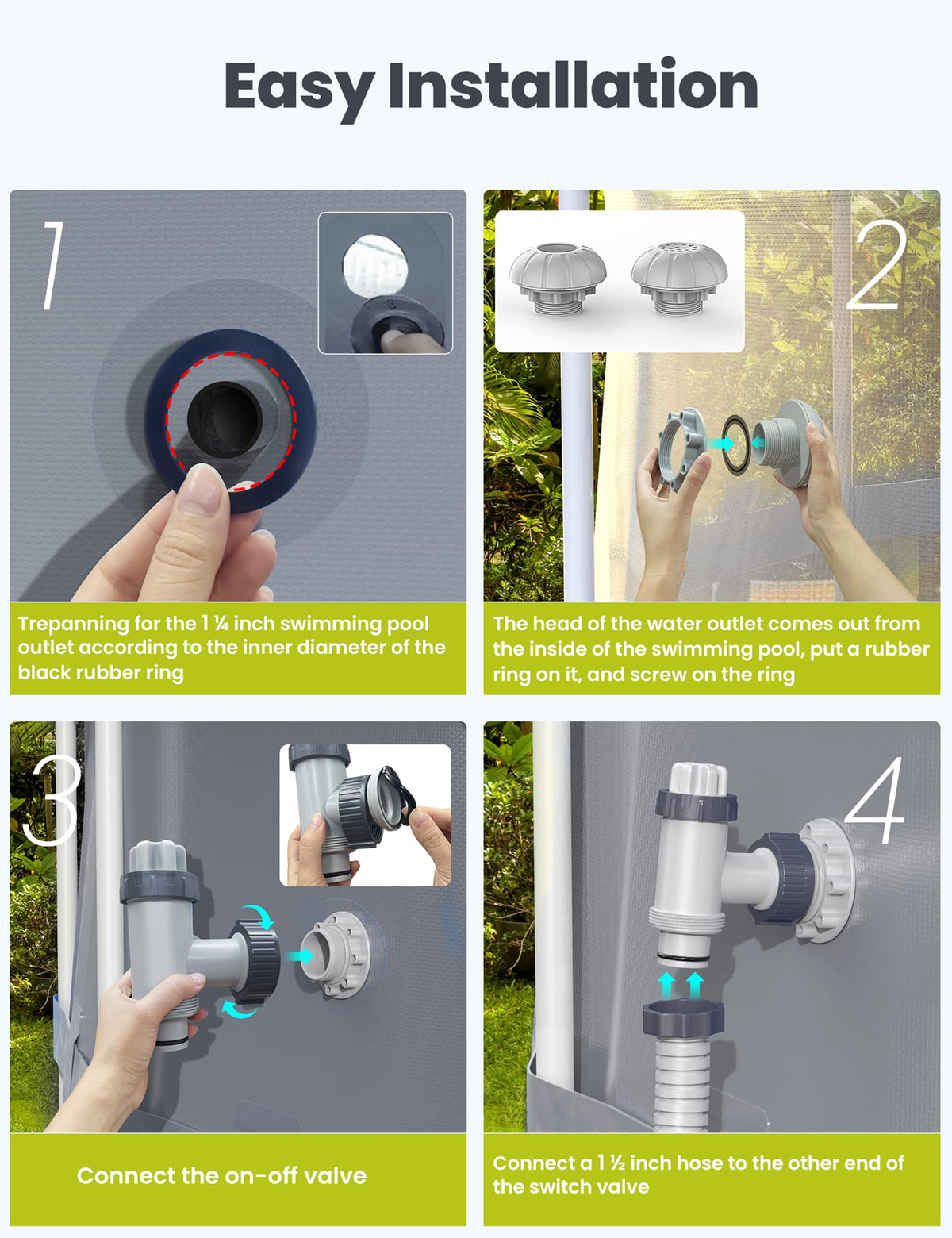 Easy Installation

1

Trepanning for the 1 ¼ inch swimming pool outlet according to the inner diameter of the black rubber ring

2

The head of the water outlet comes out from the inside of the swimming pool, put a rubber ring on it, and screw on the ring

3

Connect the on-off valve

4

Connect a 1 ½ inch hose to the other end of the switch valve