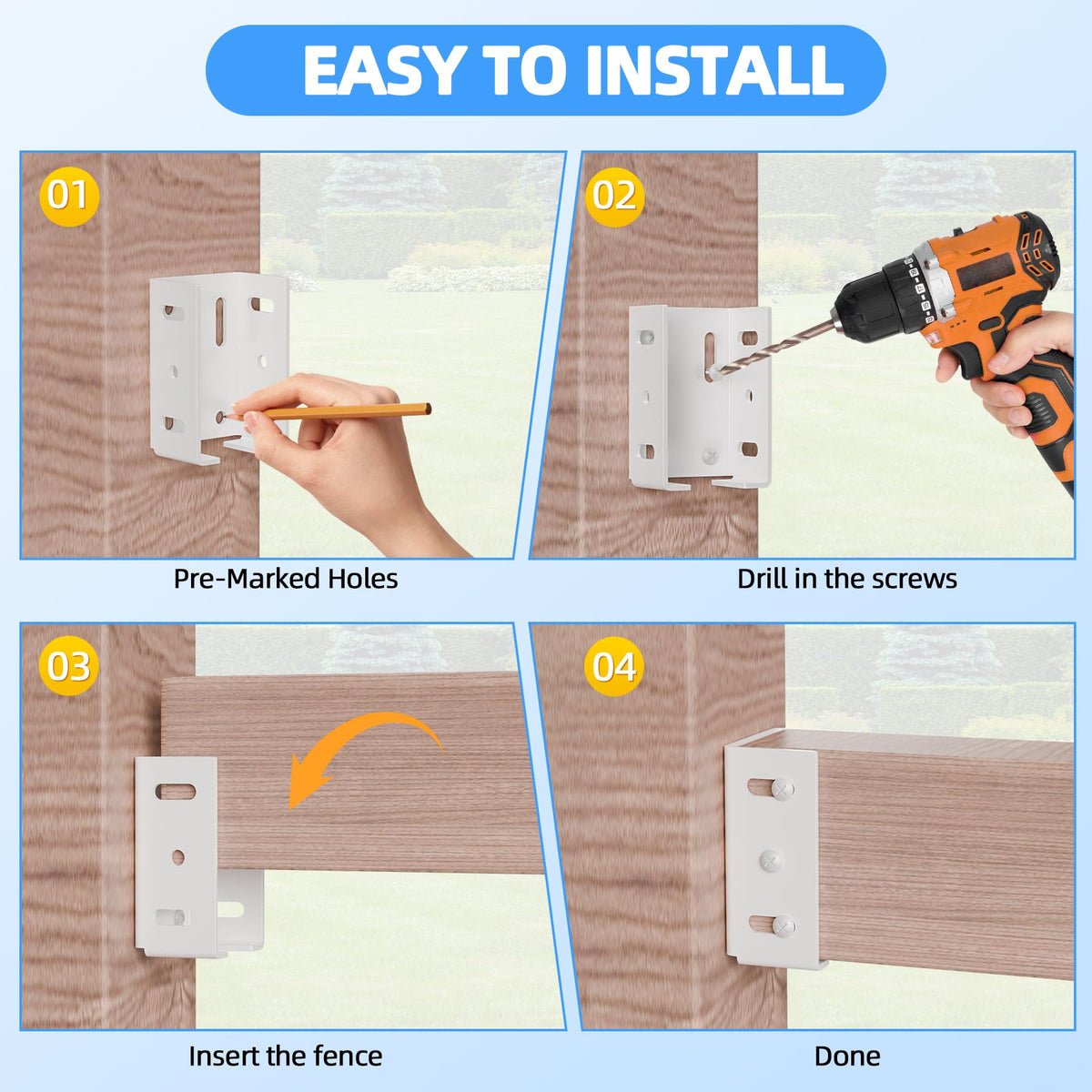 EASY TO INSTALL

01

Pre-Marked Holes

02

Drill in the screws

03

Insert the fence

04

Done