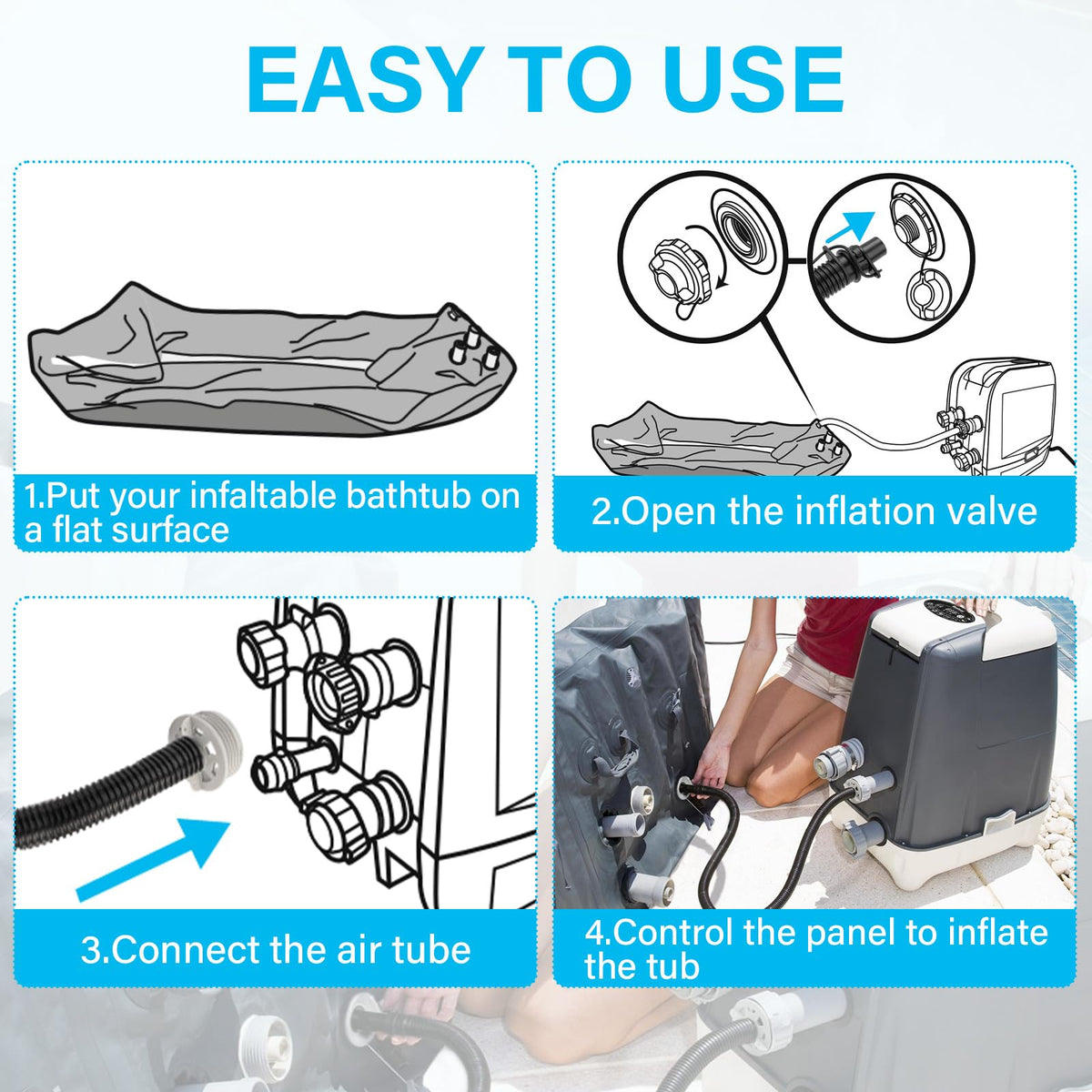 EASY TO USE

1.Put your infaltable bathtub on a flat surface

2.Open the inflation valve

3.Connect the air tube

4.Control the panel to inflate the tub