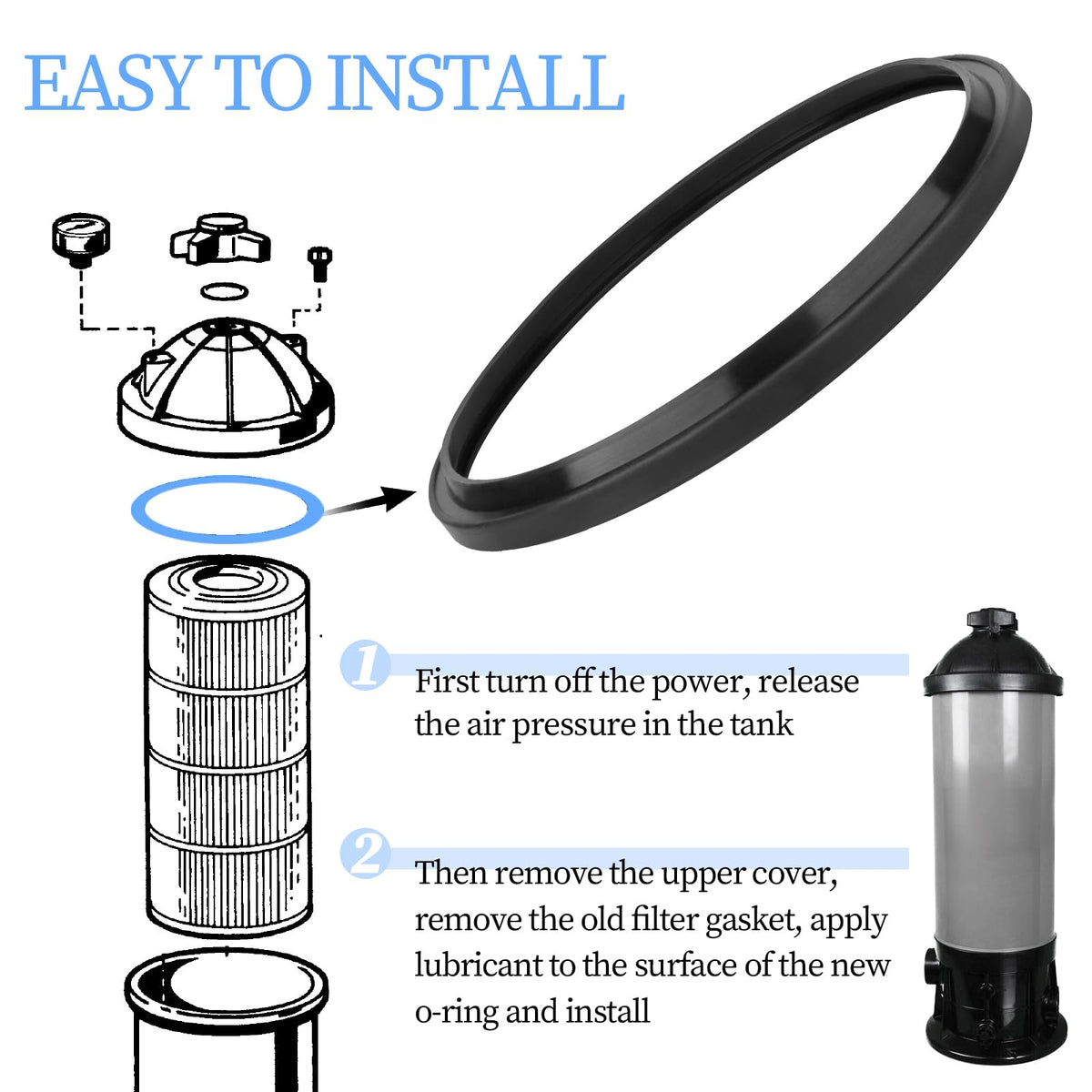 EASY TO INSTALL

1

First turn off the power, release the air pressure in the tank

2

Then remove the upper cover, remove the old filter gasket, apply lubricant to the surface of the new o-ring and install