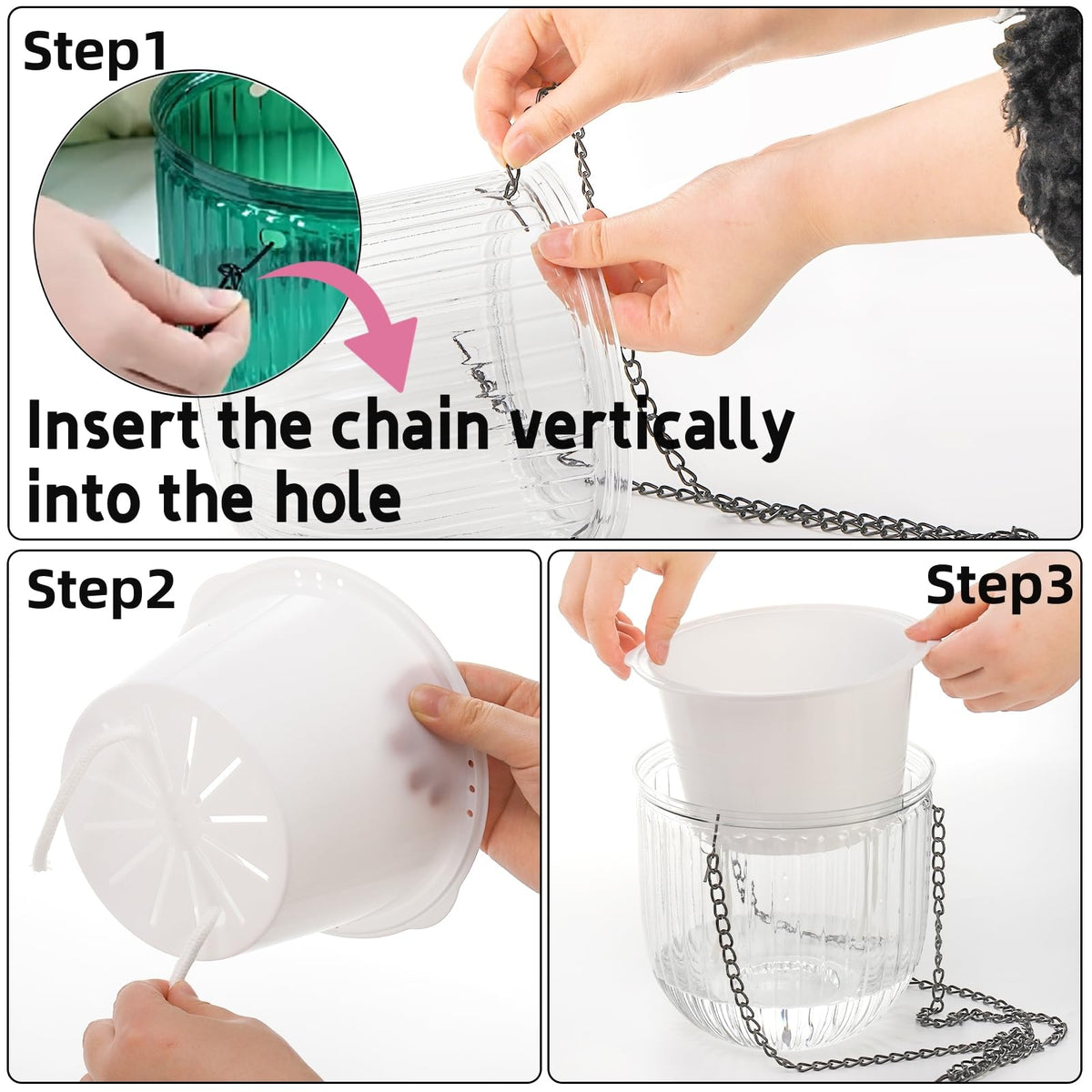 Step1

Insert the chain vertically into the hole

Step2

Step3