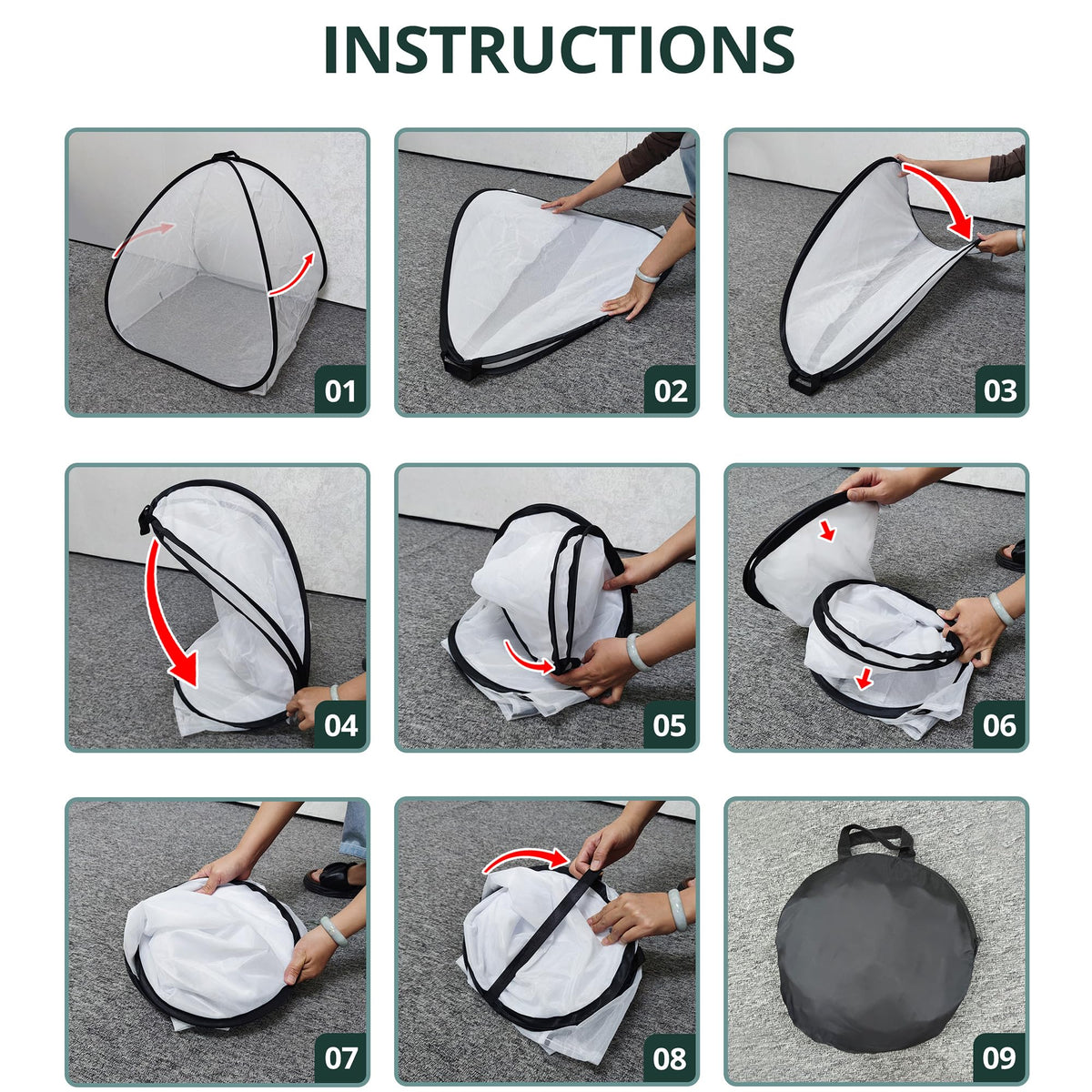 INSTRUCTIONS

01

02

03

04

05

06

07

08

09