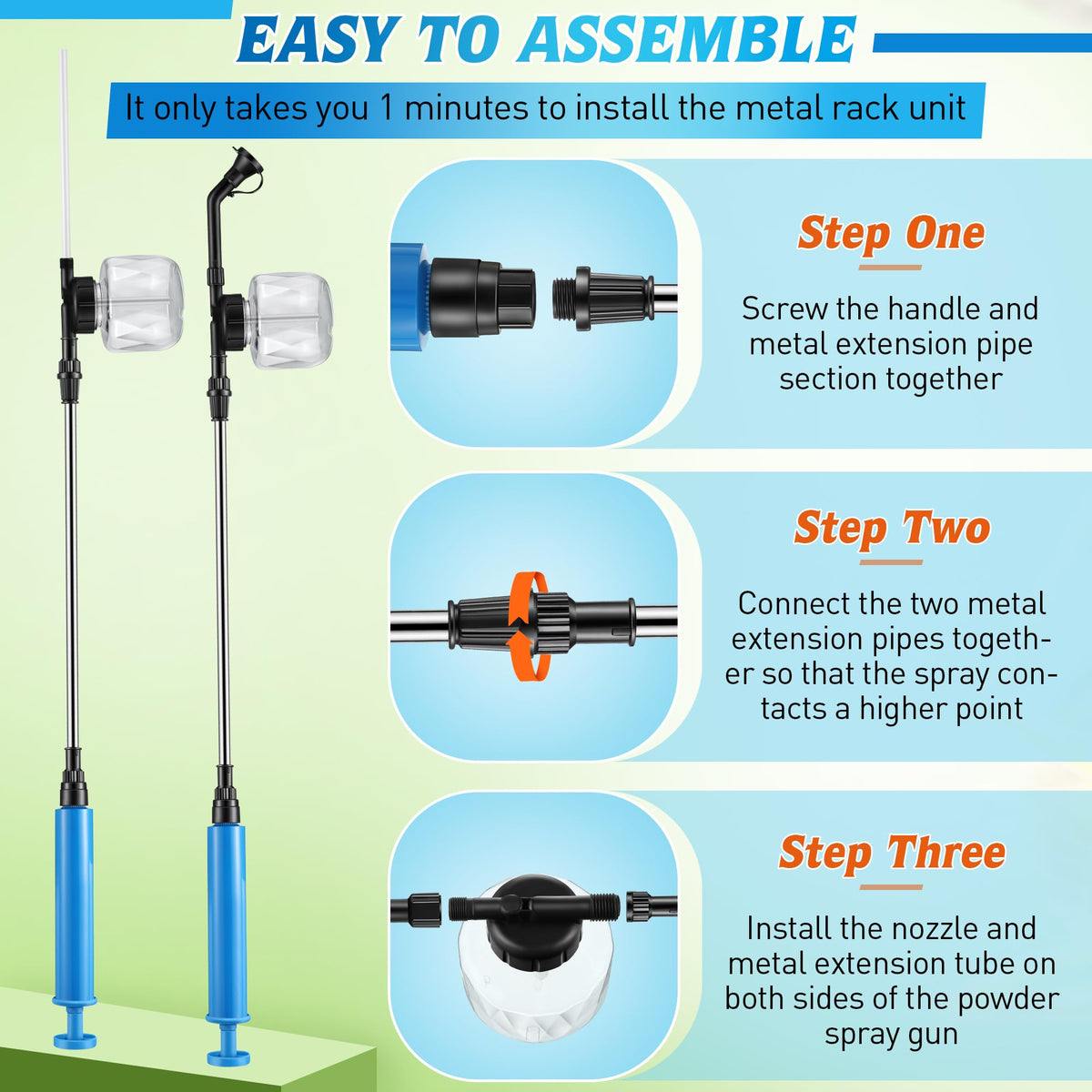 EASY TO ASSEMBLE

It only takes you 1 minutes to install the metal rack unit

Step One

Screw the handle and metal extension pipe section together

Step Two

Connect the two metal extension pipes together so that the spray contacts a higher point

Step Three

Install the nozzle and metal extension tube on both sides of the powder spray gun