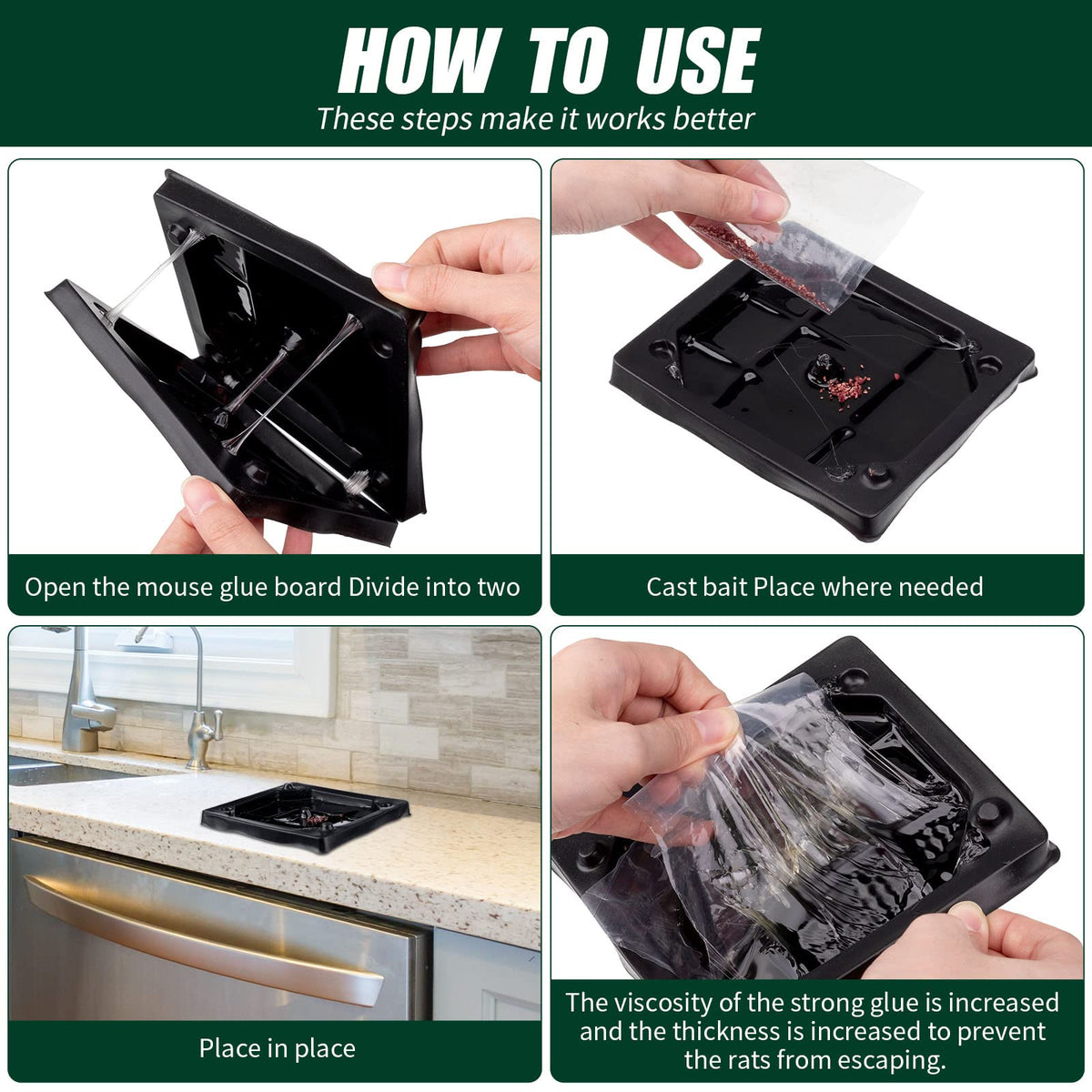 HOW TO USE

These steps make it works better

Open the mouse glue board Divide into two

Cast bait Place where needed

Place in place

The viscosity of the strong glue is increased and the thickness is increased to prevent the rats from escaping.