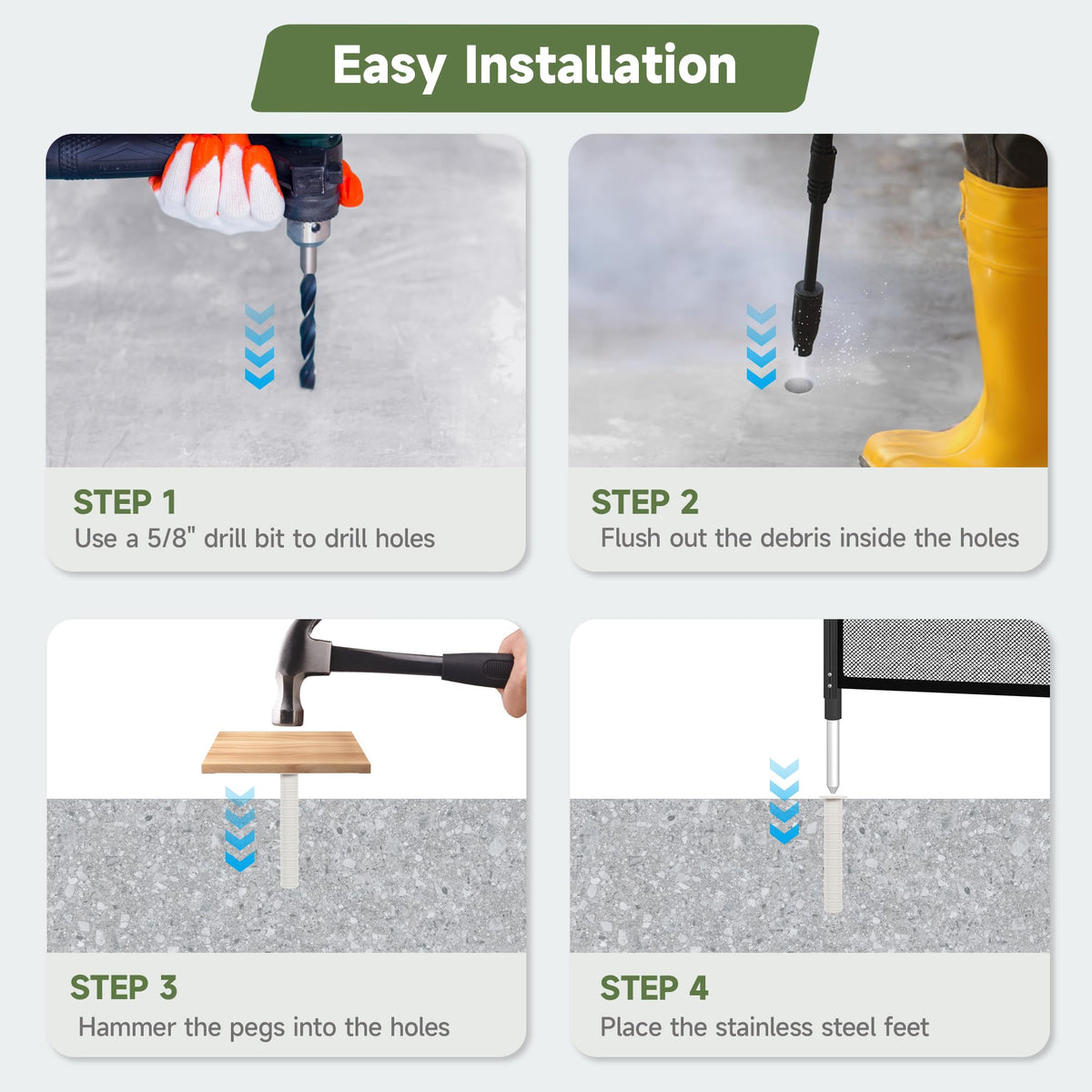 Easy Installation

STEP 1
Use a 5/8" drill bit to drill holes

STEP 2
Flush out the debris inside the holes

STEP 3
Hammer the pegs into the holes

STEP 4
Place the stainless steel feet