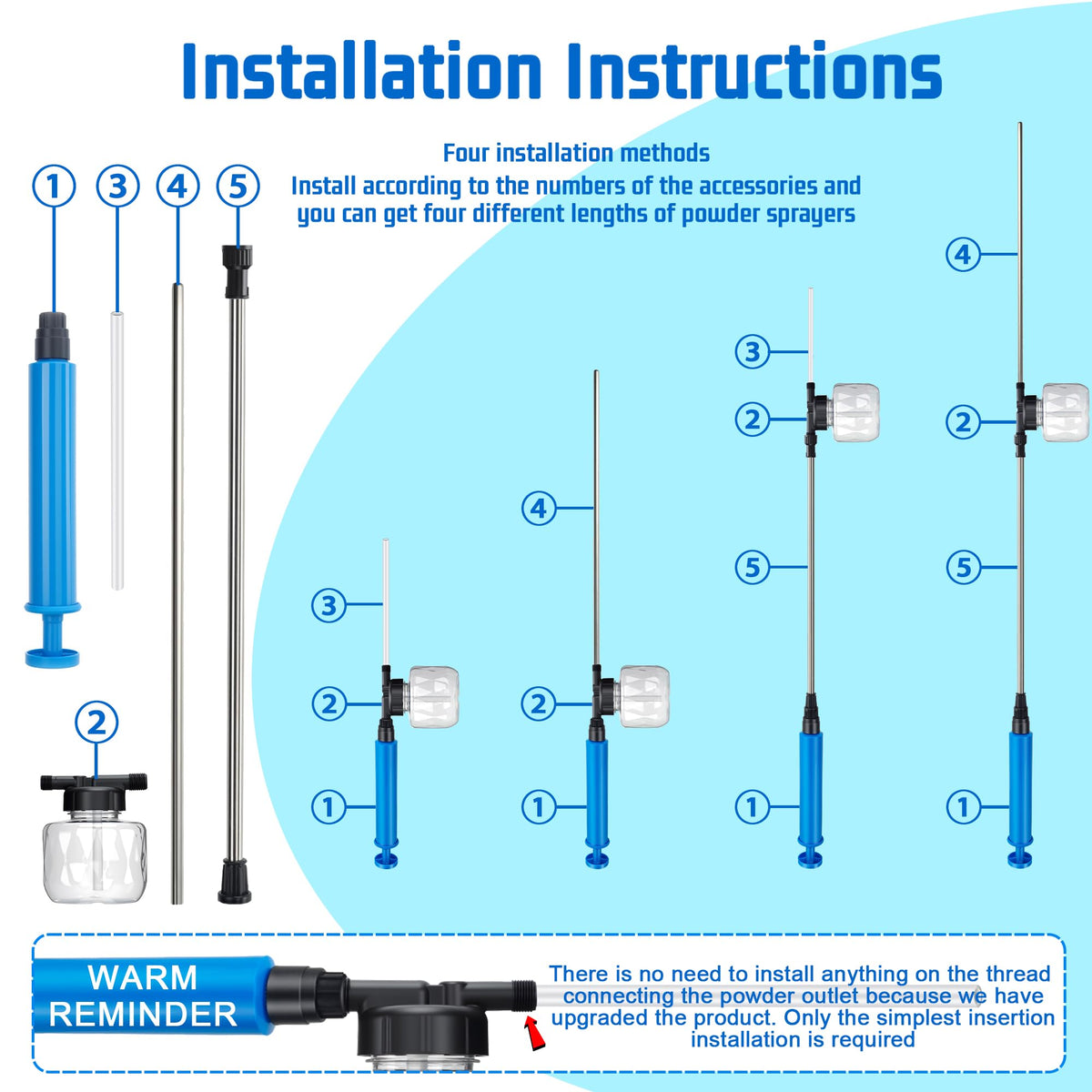 Installation Instructions

Four installation methods
Install according to the numbers of the accessories and you can get four different lengths of powder sprayers

① ③ ④ ⑤

②

③
②
①

④
②
①

③
②
⑤
①

④
②
⑤
①

WARM REMINDER

There is no need to install anything on the thread connecting the powder outlet because we have upgraded the product. Only the simplest insertion installation is required