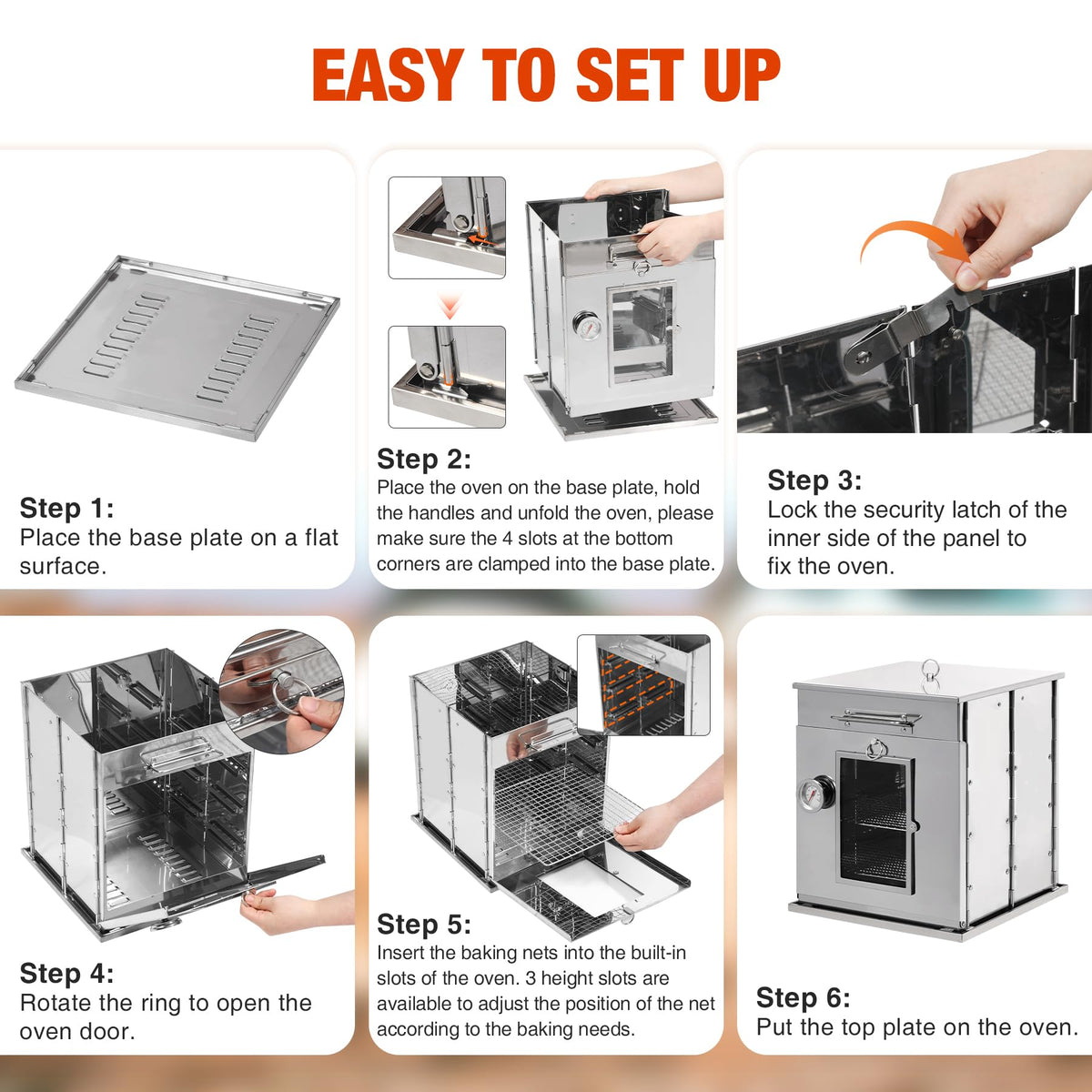 EASY TO SET UP

Step 1:
Place the base plate on a flat surface.

Step 2:
Place the oven on the base plate, hold the handles and unfold the oven, please make sure the 4 slots at the bottom corners are clamped into the base plate.

Step 3:
Lock the security latch of the inner side of the panel to fix the oven.

Step 4:
Rotate the ring to open the oven door.

Step 5:
Insert the baking nets into the built-in slots of the oven. 3 height slots are available to adjust the position of the net according to the baking needs.

Step 6:
Put the top plate on the oven.