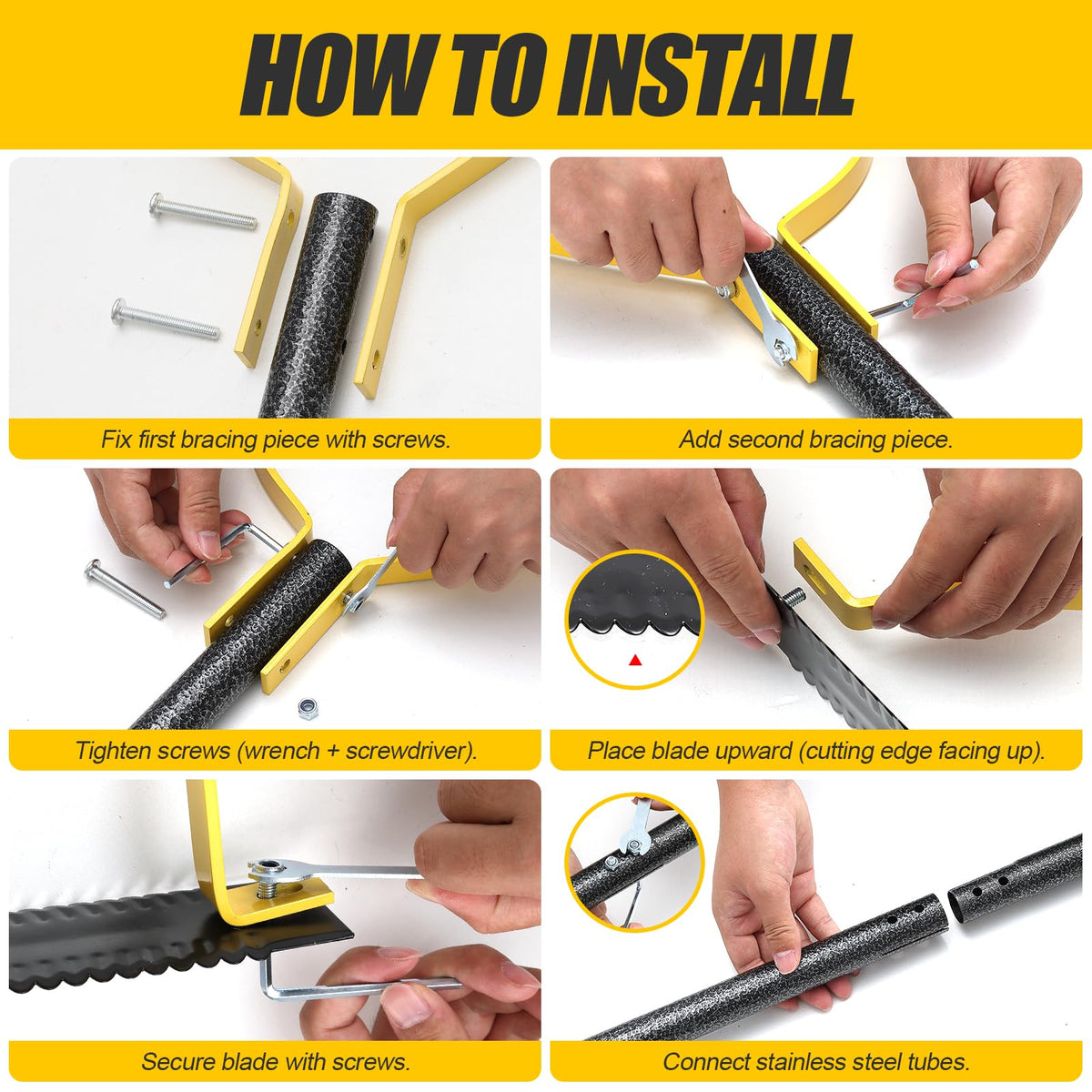 HOW TO INSTALL

Fix first bracing piece with screws.

Add second bracing piece.

Tighten screws (wrench + screwdriver).

Place blade upward (cutting edge facing up).

Secure blade with screws.

Connect stainless steel tubes.