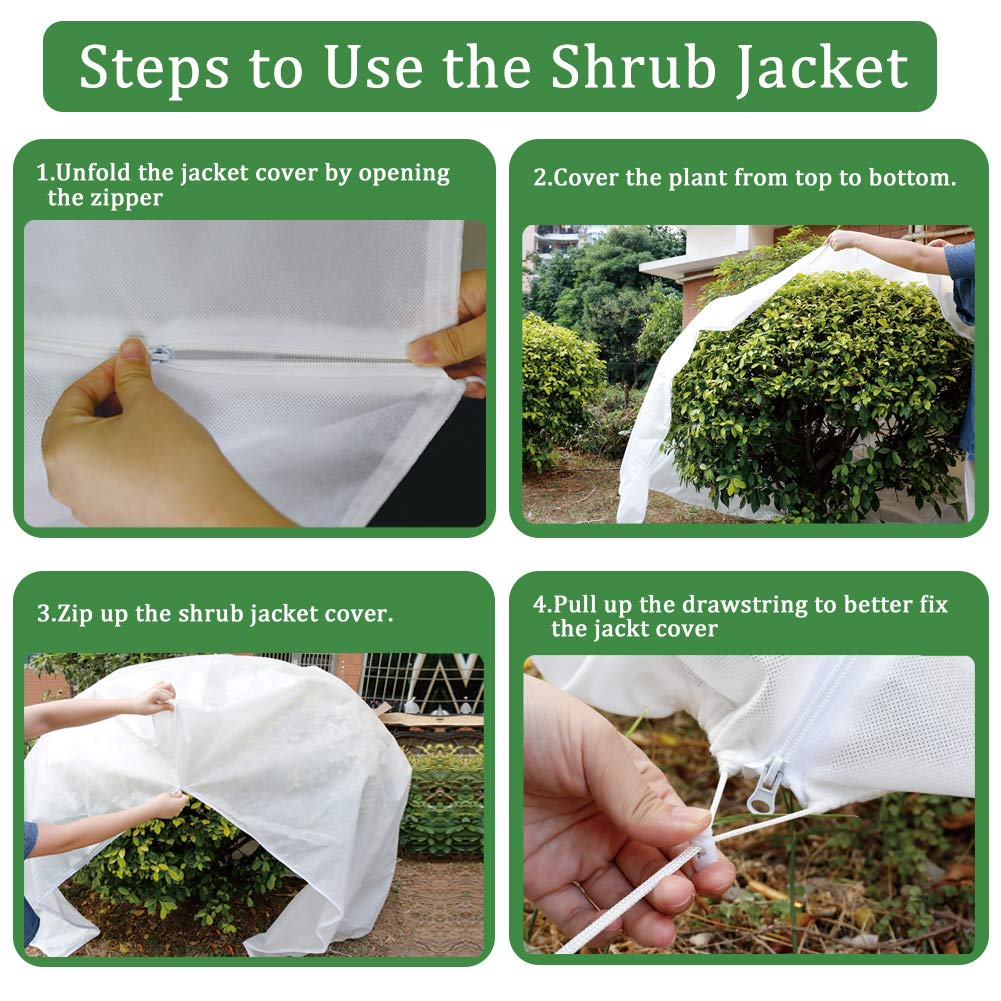 Steps to Use the Shrub Jacket

1.Unfold the jacket cover by opening the zipper

2.Cover the plant from top to bottom.

3.Zip up the shrub jacket cover.

4.Pull up the drawstring to better fix the jackt cover