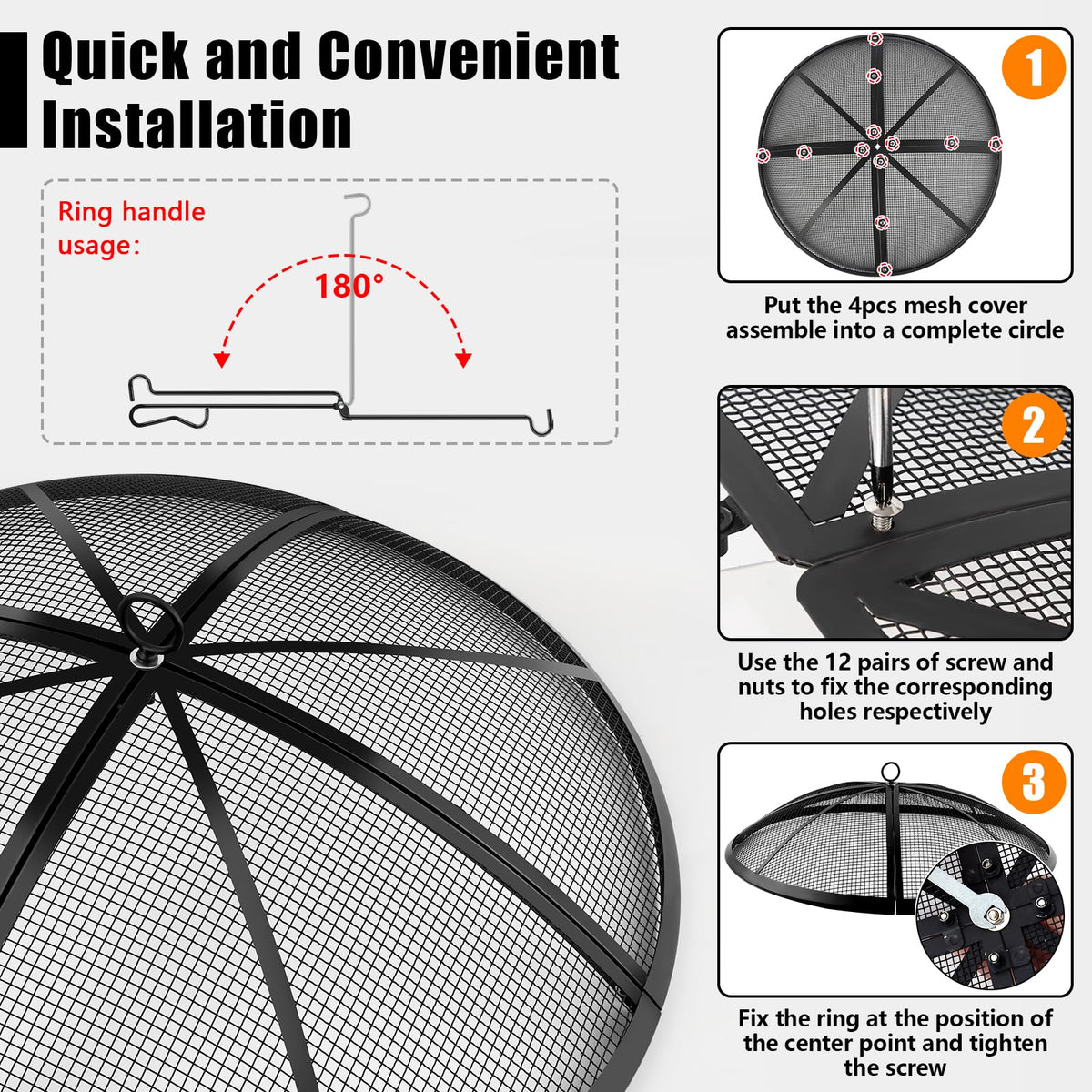 Quick and Convenient Installation

Ring handle usage:

180°

1

Put the 4pcs mesh cover assemble into a complete circle

2

Use the 12 pairs of screw and nuts to fix the corresponding holes respectively

3

Fix the ring at the position of the center point and tighten the screw