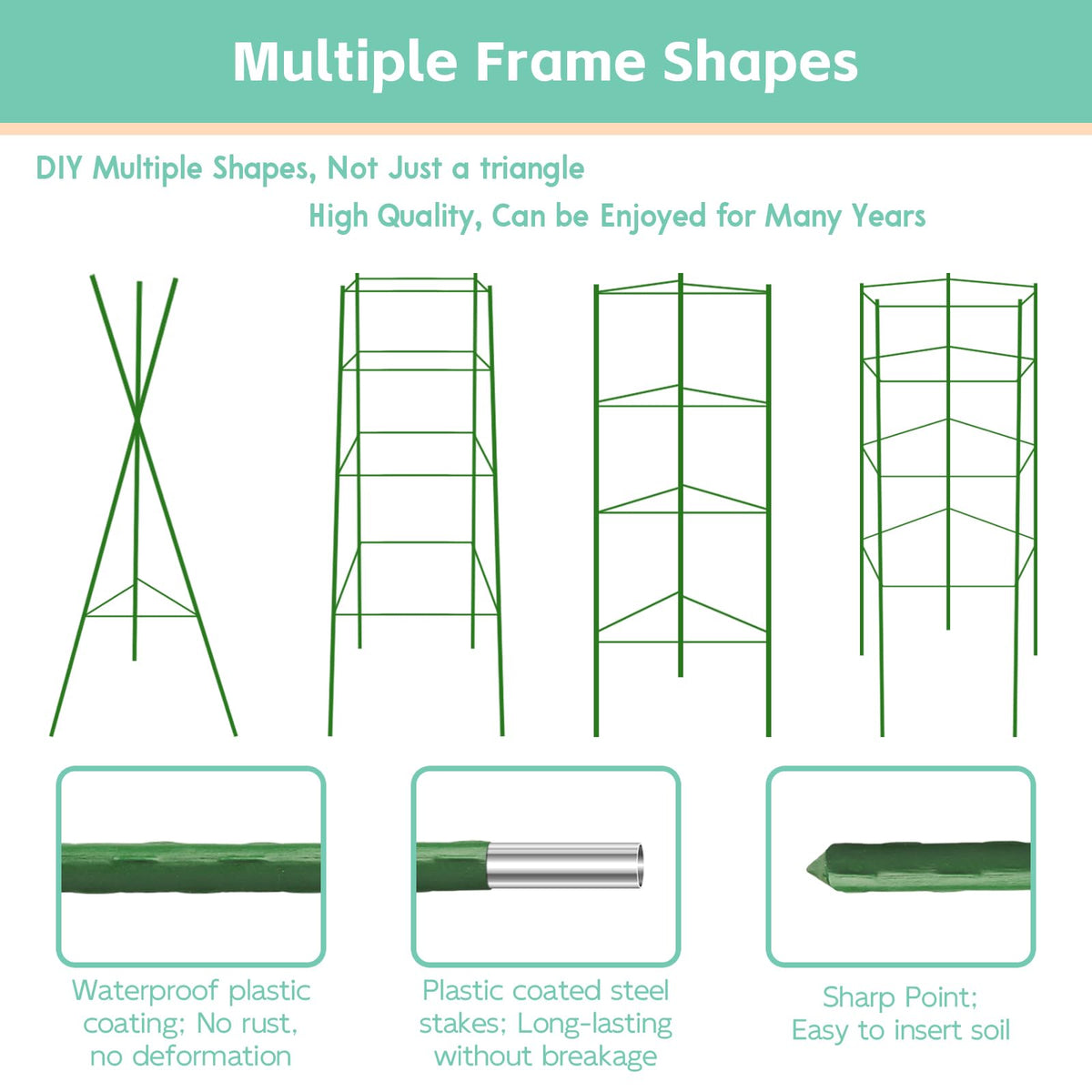 Multiple Frame Shapes

DIY Multiple Shapes, Not Just a triangle

High Quality, Can be Enjoyed for Many Years

Waterproof plastic coating; No rust, no deformation

Plastic coated steel stakes; Long-lasting without breakage

Sharp Point; Easy to insert soil