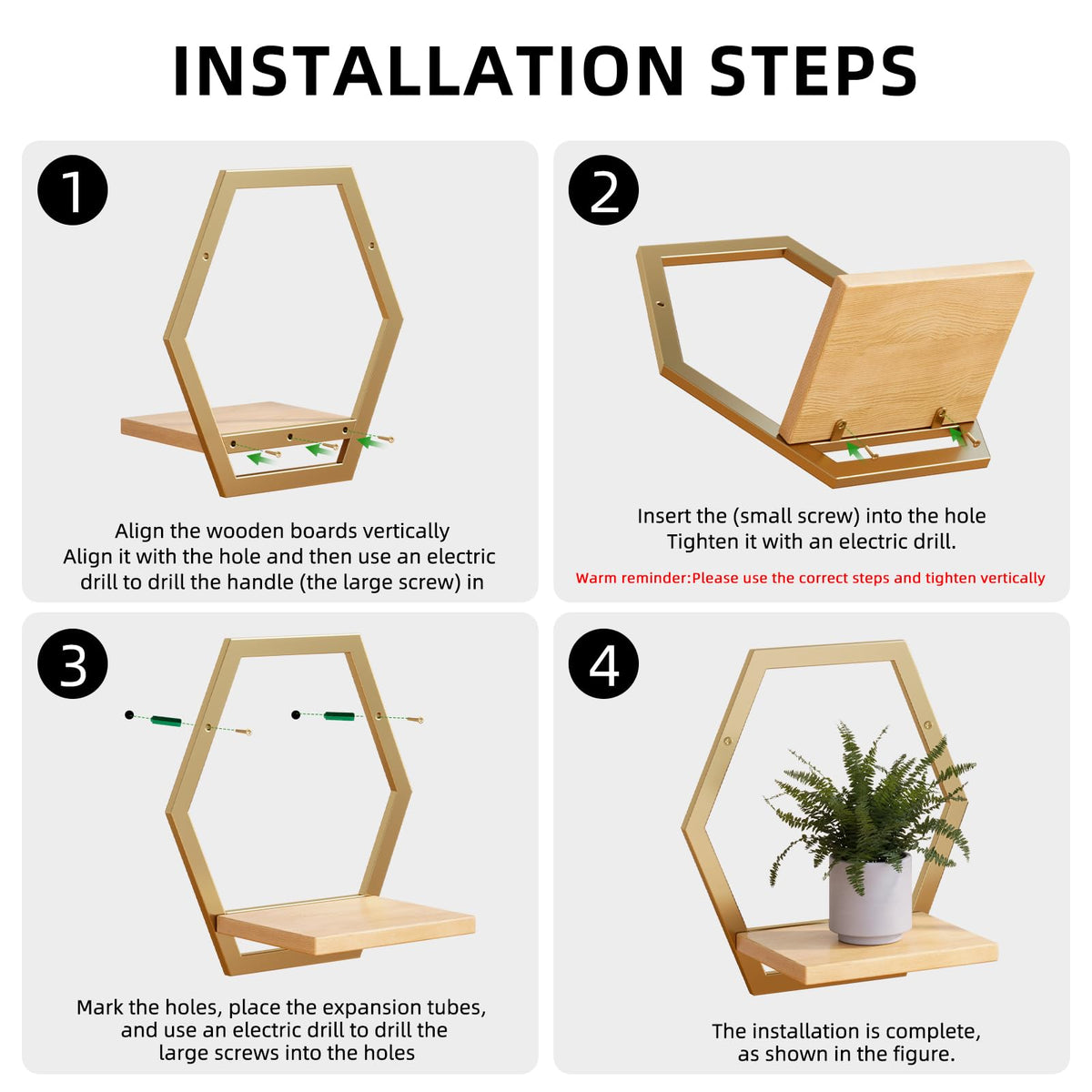 INSTALLATION STEPS

1

Align the wooden boards vertically
Align it with the hole and then use an electric drill to drill the handle (the large screw) in

2

Insert the (small screw) into the hole
Tighten it with an electric drill.

Warm reminder:Please use the correct steps and tighten vertically

3

Mark the holes, place the expansion tubes, and use an electric drill to drill the large screws into the holes

4

The installation is complete, as shown in the figure.