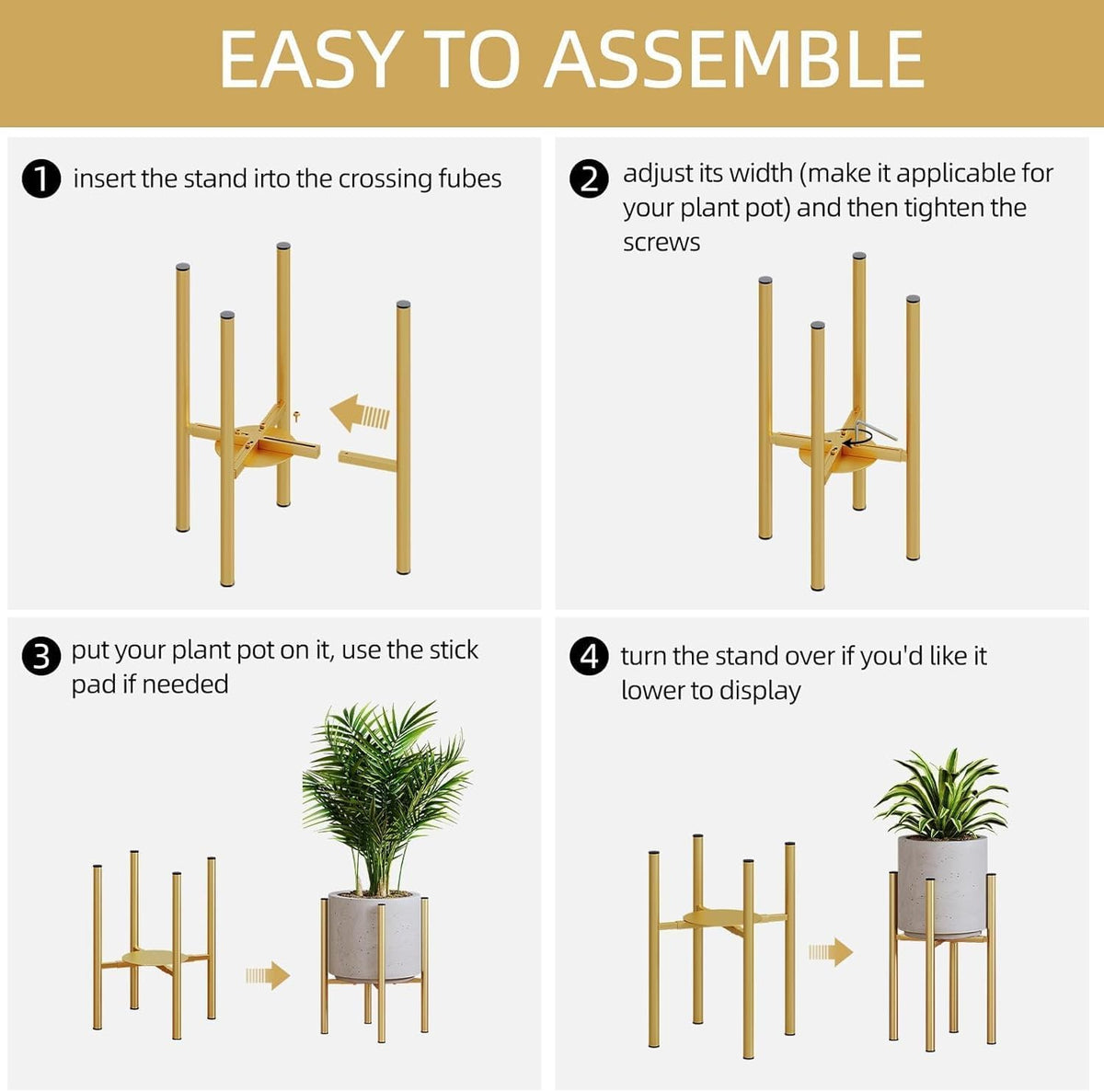 EASY TO ASSEMBLE

1 insert the stand irto the crossing fubes

2 adjust its width (make it applicable for your plant pot) and then tighten the screws

3 put your plant pot on it, use the stick pad if needed

4 turn the stand over if you'd like it lower to display