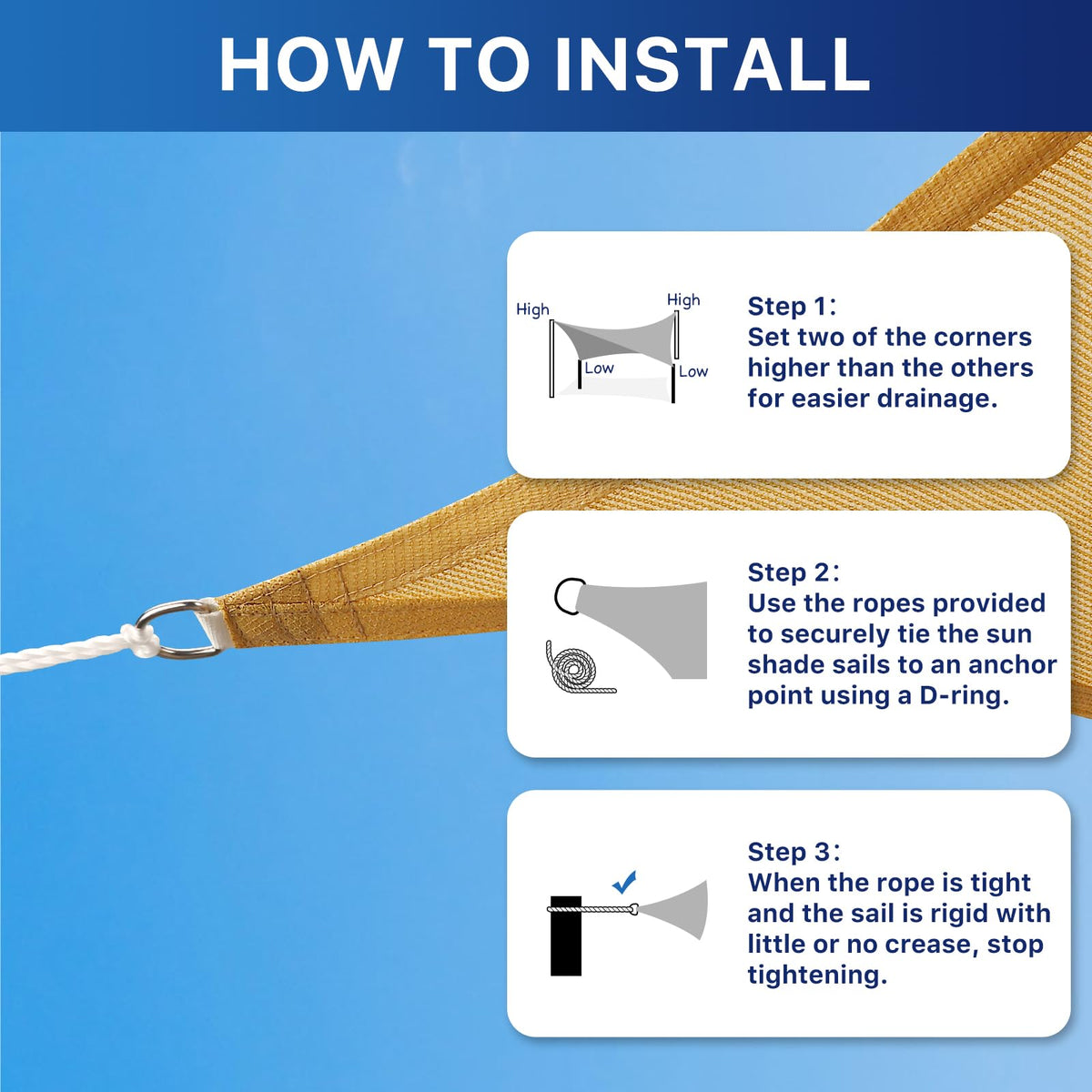 HOW TO INSTALL

High
High
Low
Low

Step 1:
Set two of the corners higher than the others for easier drainage.

Step 2:
Use the ropes provided to securely tie the sun shade sails to an anchor point using a D-ring.

Step 3:
When the rope is tight and the sail is rigid with little or no crease, stop tightening.