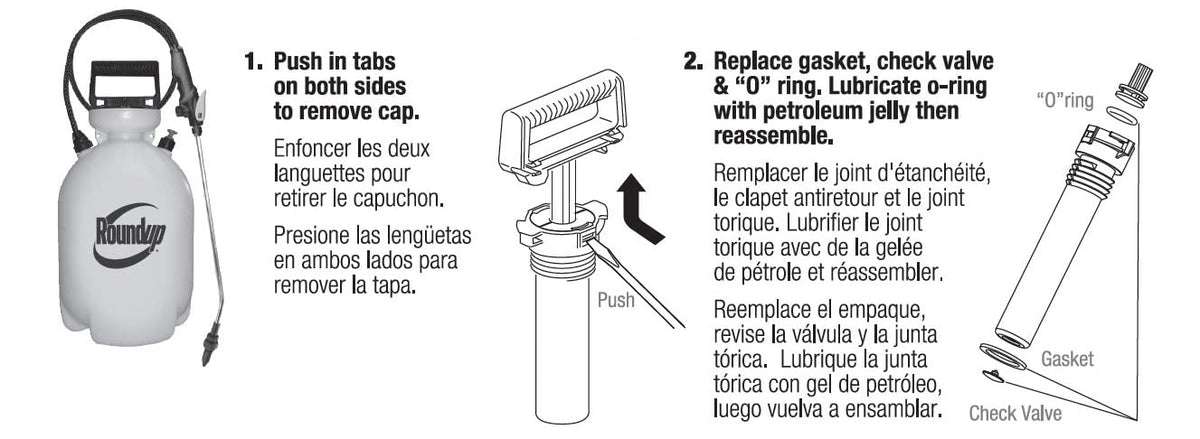 Roundup

1. Push in tabs on both sides to remove cap.

Enfoncer les deux languettes pour retirer le capuchon.

Presione las lengüetas en ambos lados para remover la tapa.

Push

2. Replace gasket, check valve & "O" ring. Lubricate o-ring with petroleum jelly then reassemble.

Remplacer le joint d'étanchéité, le clapet antiretour et le joint torique. Lubrifier le joint torique avec de la gelée de pétrole et réassembler.

Reemplace el empaque, revise la válvula y la junta tórica. Lubrique la junta tórica con gel de petróleo, luego vuelva a ensamblar.

"O"ring

Gasket

Check Valve