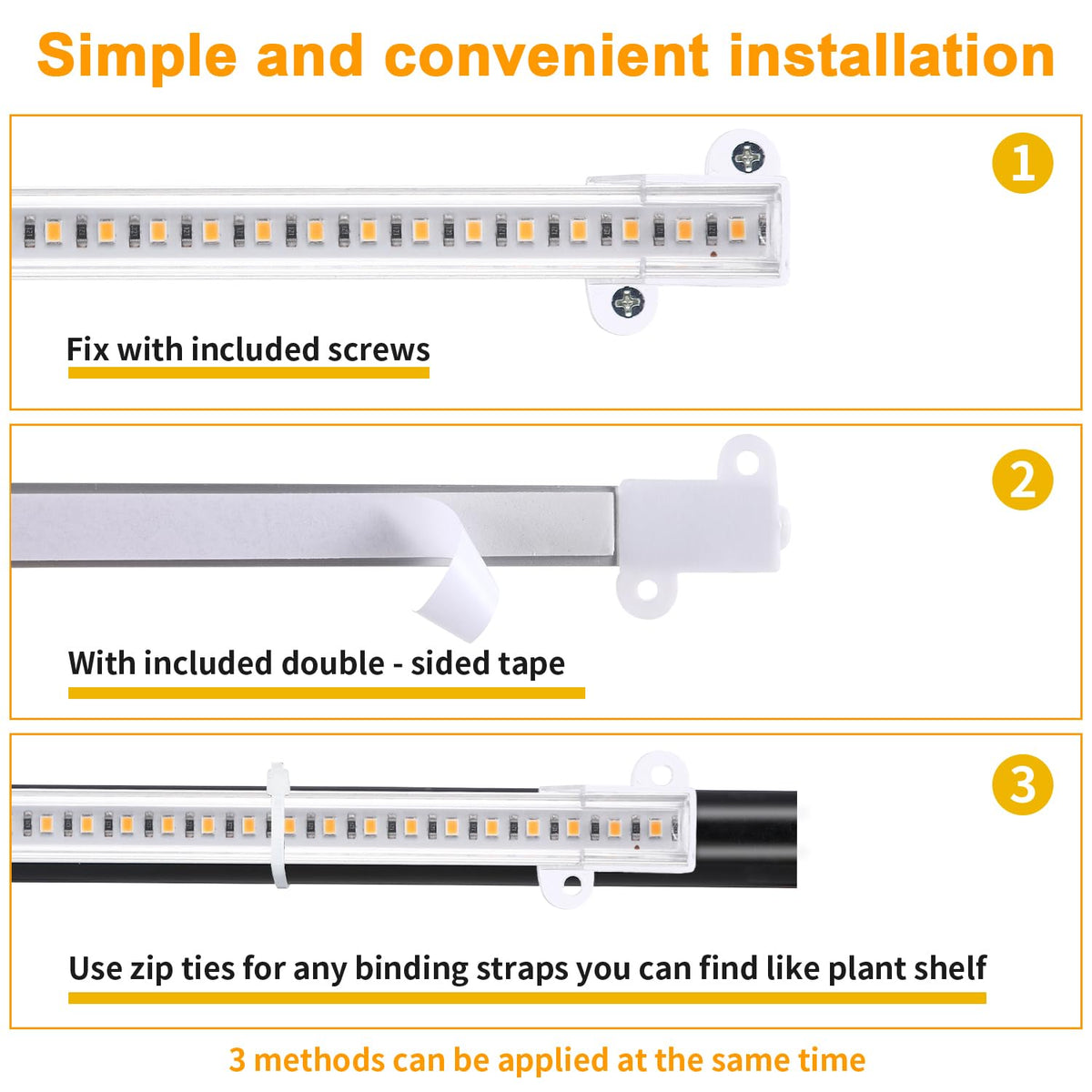 Simple and convenient installation

1

Fix with included screws

2

With included double - sided tape

3

Use zip ties for any binding straps you can find like plant shelf

3 methods can be applied at the same time