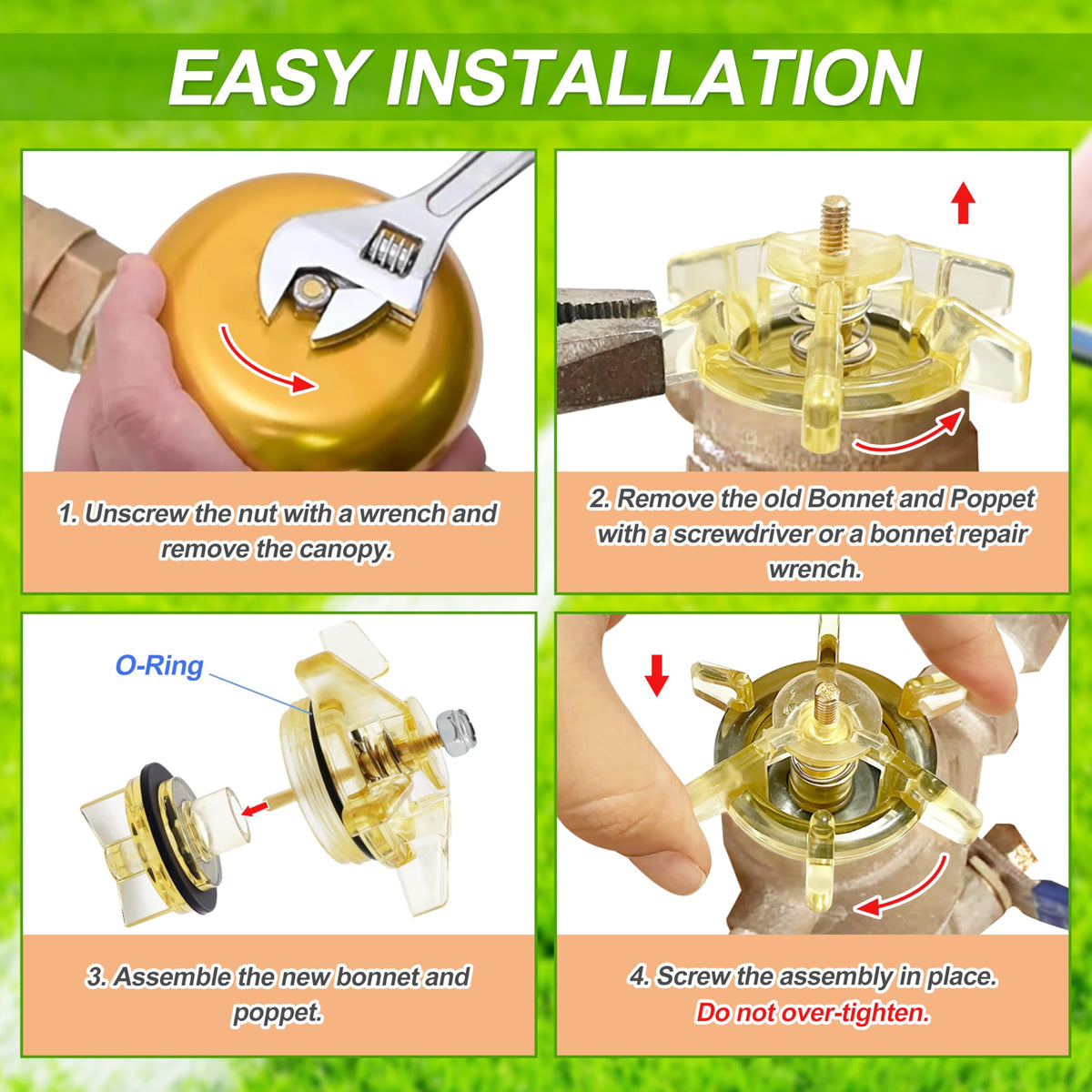 EASY INSTALLATION

1. Unscrew the nut with a wrench and remove the canopy.

2. Remove the old Bonnet and Poppet with a screwdriver or a bonnet repair wrench.

O-Ring

3. Assemble the new bonnet and poppet.

4. Screw the assembly in place. Do not over-tighten.