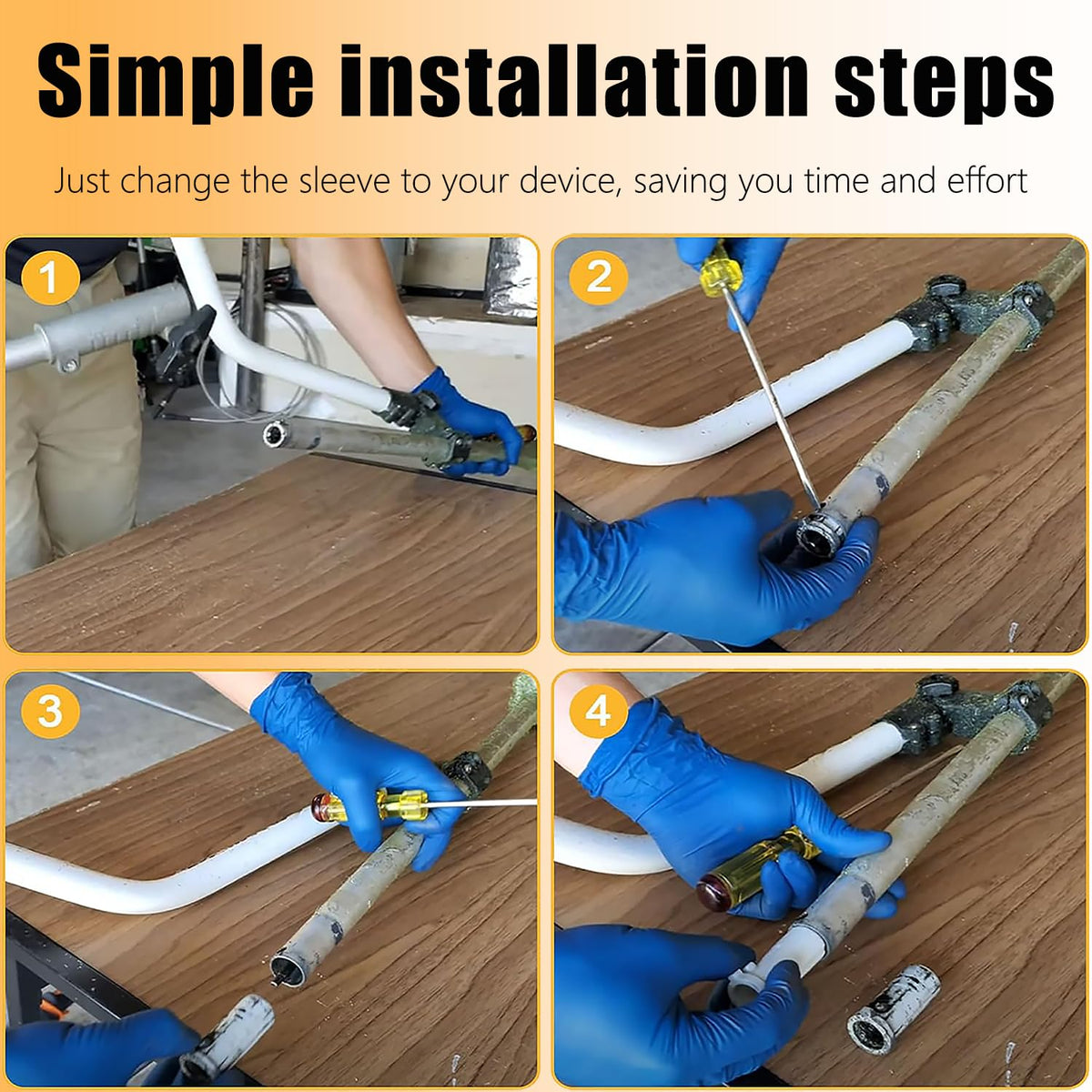 Simple installation steps

Just change the sleeve to your device, saving you time and effort

1

2

3

4