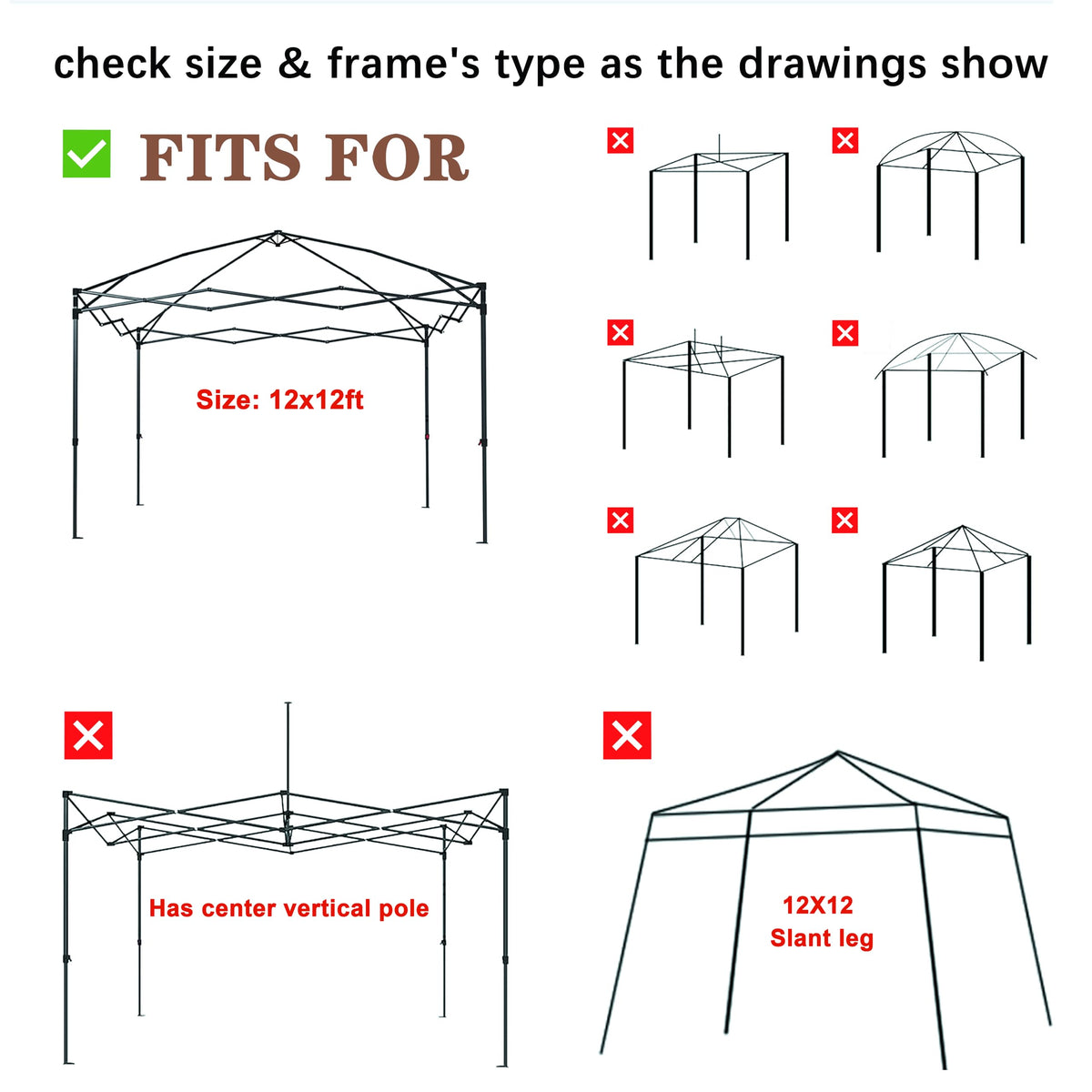 check size & frame's type as the drawings show

FITS FOR

Size: 12x12ft

Has center vertical pole

12X12
Slant leg