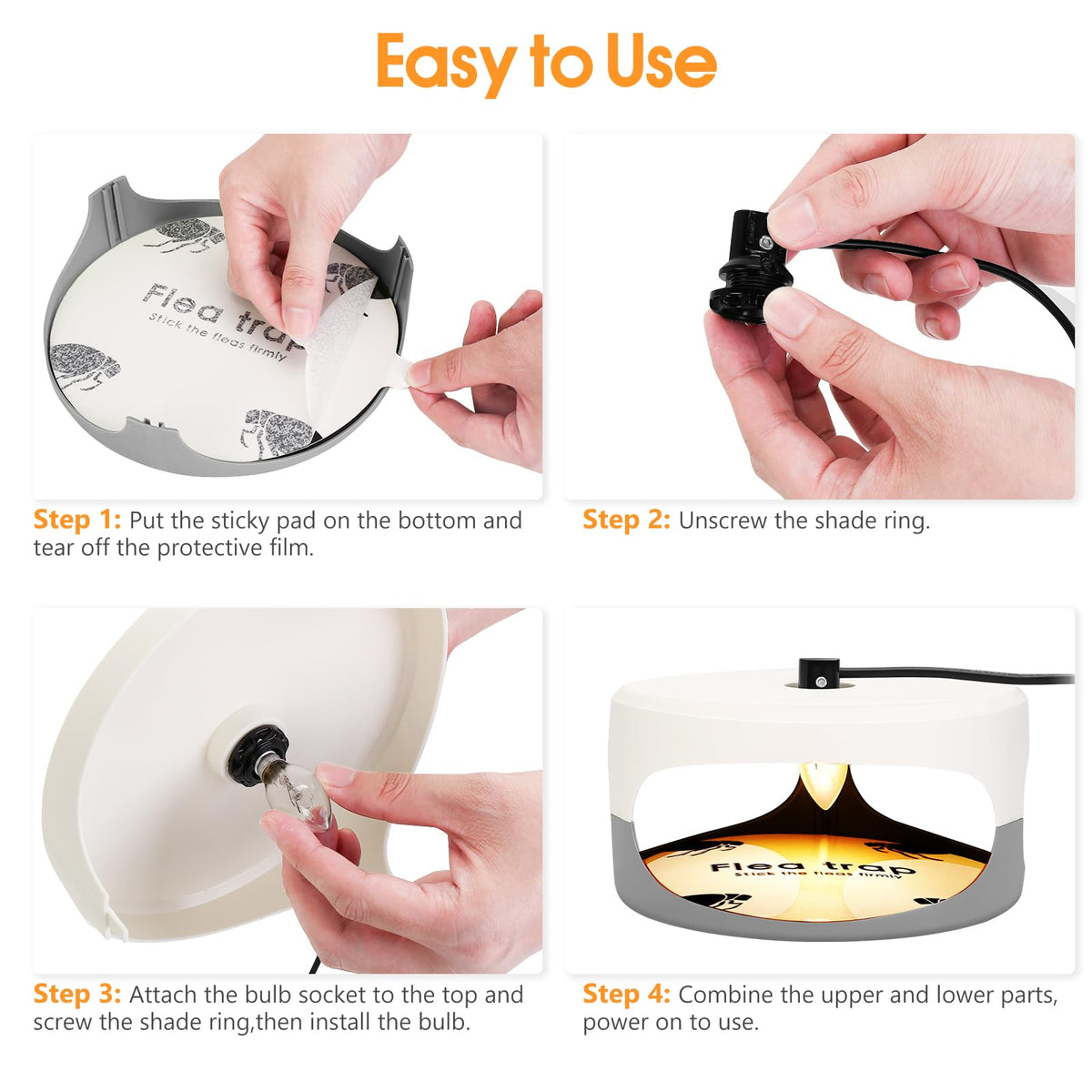 Easy to Use

Flea trap
Stick the fleas firmly

Step 1: Put the sticky pad on the bottom and tear off the protective film.

Step 2: Unscrew the shade ring.

Step 3: Attach the bulb socket to the top and screw the shade ring,then install the bulb.

Flea trap
Stick the fleas firmly

Step 4: Combine the upper and lower parts, power on to use.