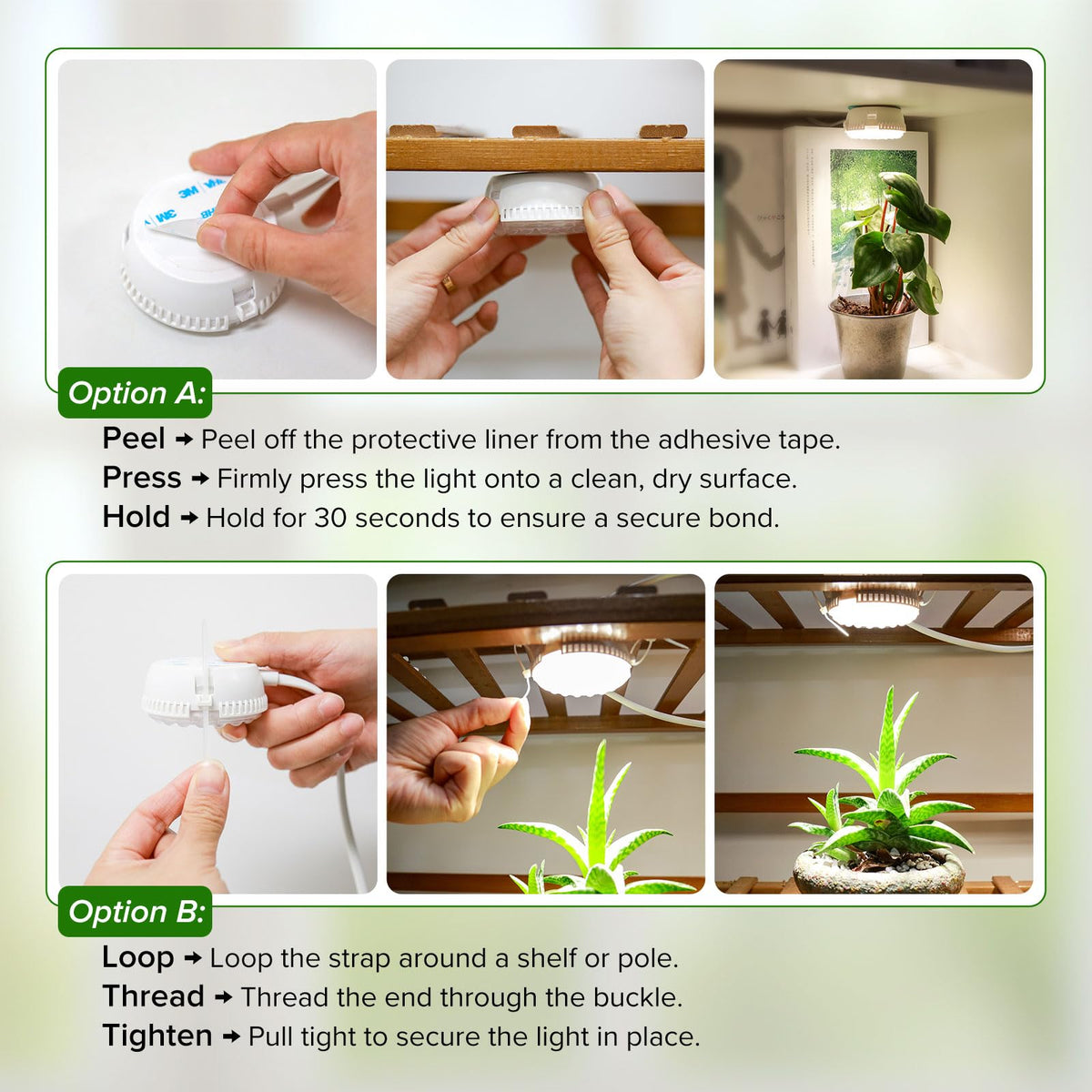 3M 3M

Option A:

Peel → Peel off the protective liner from the adhesive tape.
Press → Firmly press the light onto a clean, dry surface.
Hold → Hold for 30 seconds to ensure a secure bond.

Option B:

Loop → Loop the strap around a shelf or pole.
Thread → Thread the end through the buckle.
Tighten → Pull tight to secure the light in place.