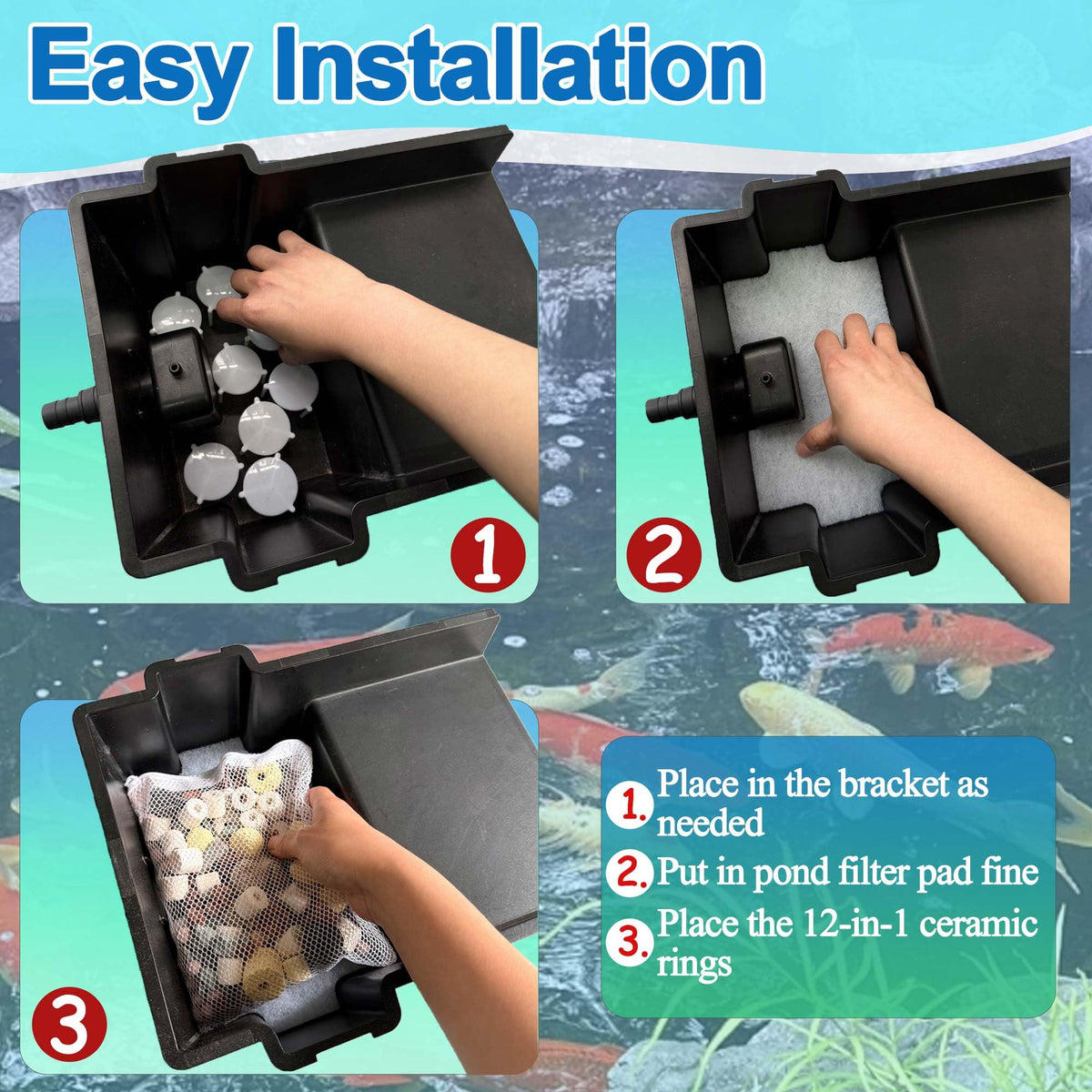 Easy Installation

1

2

3

1. Place in the bracket as needed

2. Put in pond filter pad fine

3. Place the 12-in-1 ceramic rings