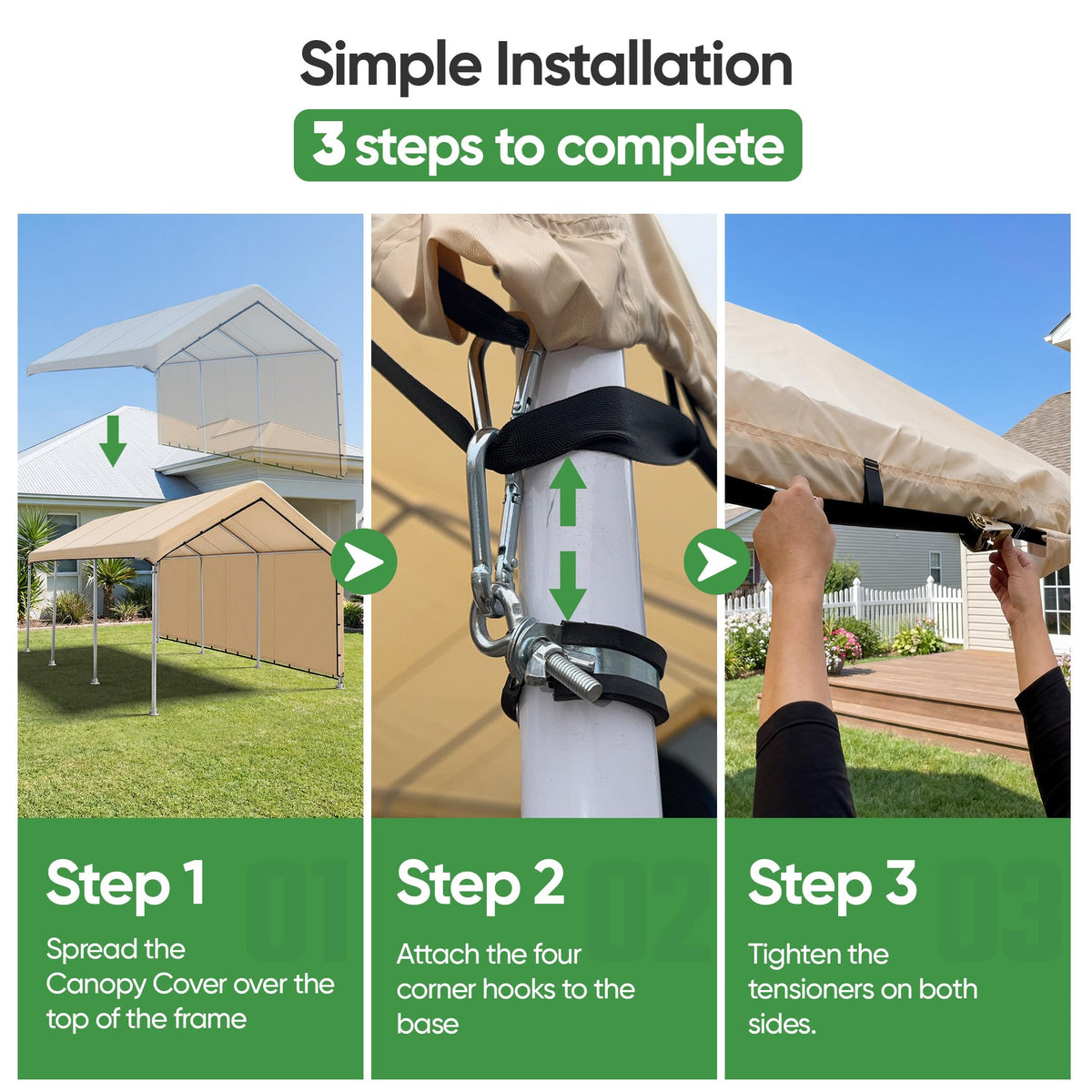 Simple Installation

3 steps to complete

Step 1 01

Spread the Canopy Cover over the top of the frame

Step 2 02

Attach the four corner hooks to the base

Step 3 03

Tighten the tensioners on both sides.