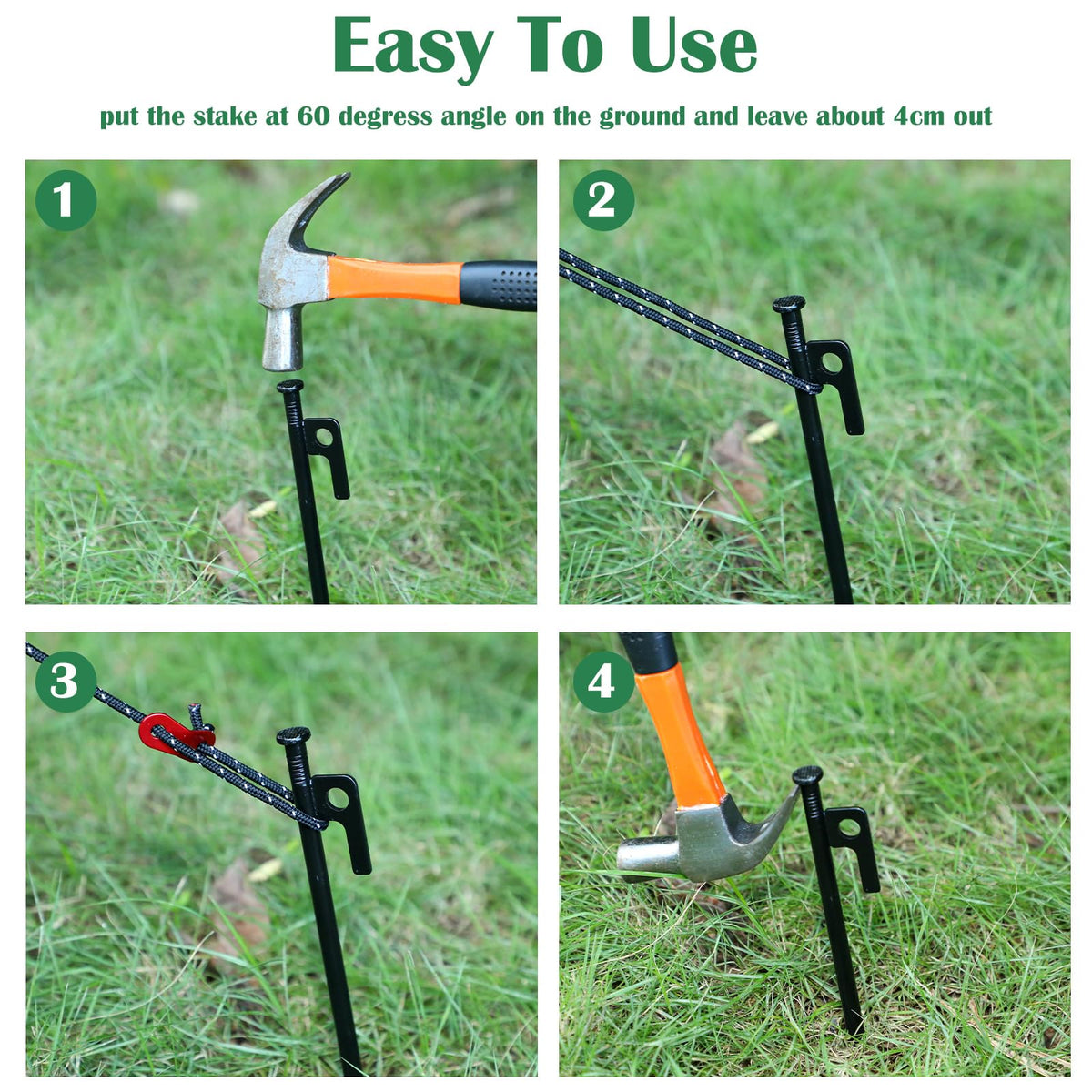 Easy To Use

put the stake at 60 degress angle on the ground and leave about 4cm out

1

2

3

4