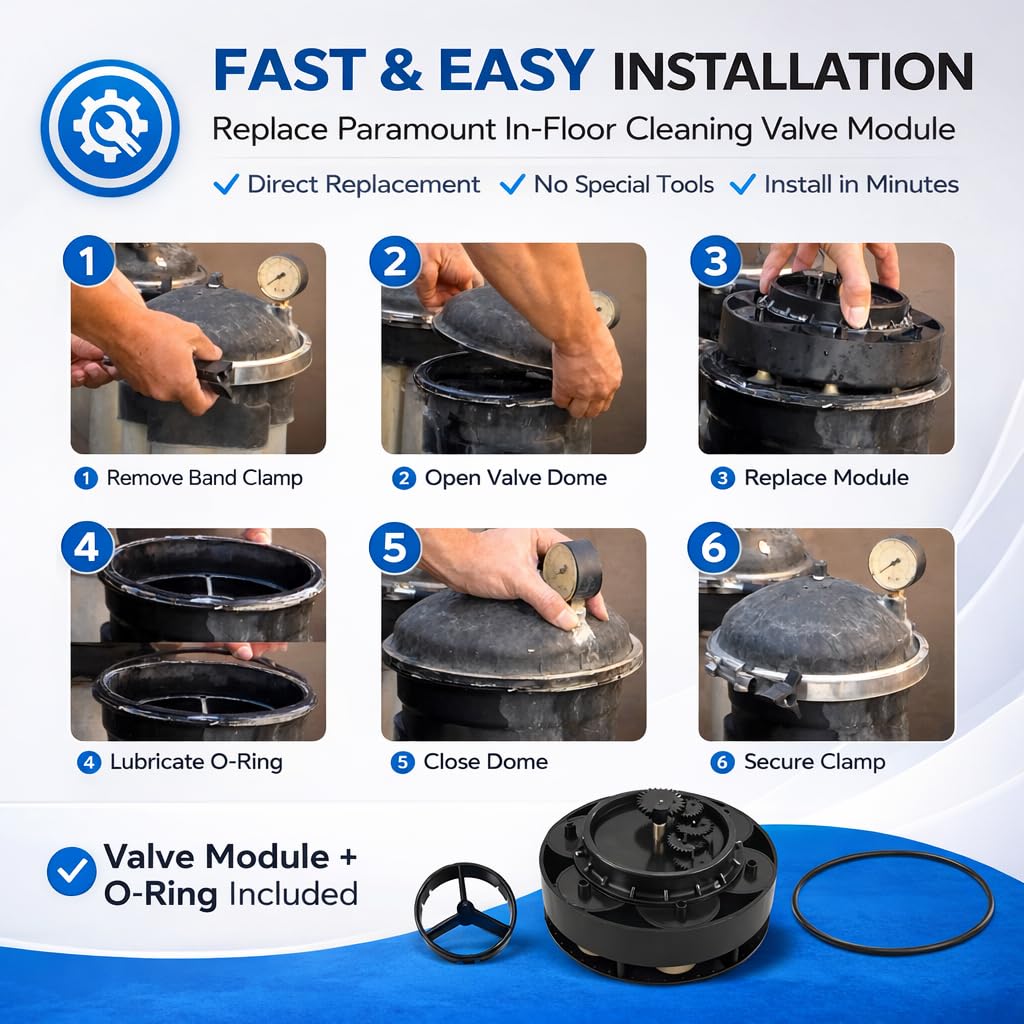 FAST & EASY INSTALLATION

Replace Paramount In-Floor Cleaning Valve Module

✓ Direct Replacement ✓ No Special Tools ✓ Install in Minutes

1

1 Remove Band Clamp

2

2 Open Valve Dome

3

3 Replace Module

4

4 Lubricate O-Ring

5

5 Close Dome

6

6 Secure Clamp

Valve Module + O-Ring Included