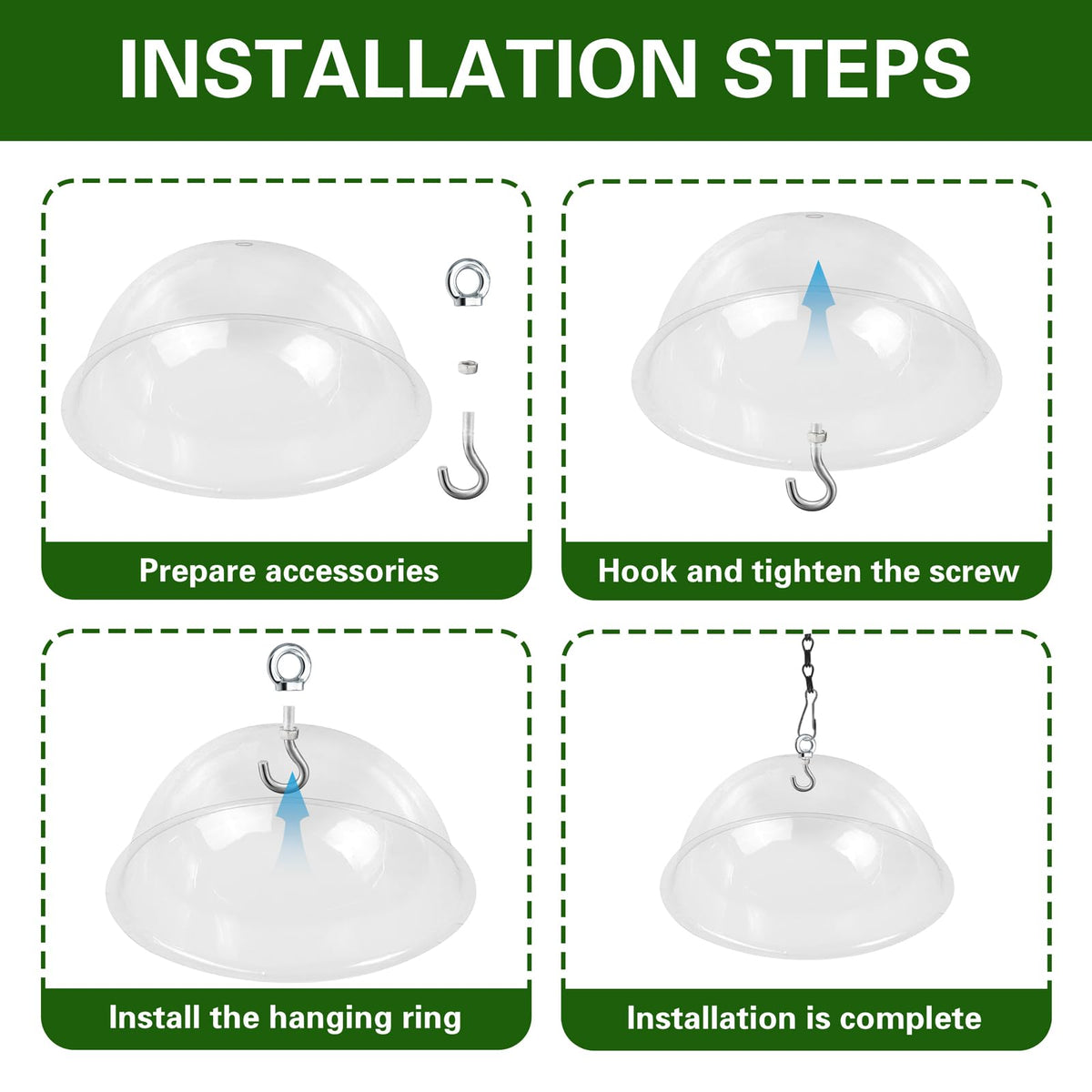 INSTALLATION STEPS

Prepare accessories

Hook and tighten the screw

Install the hanging ring

Installation is complete