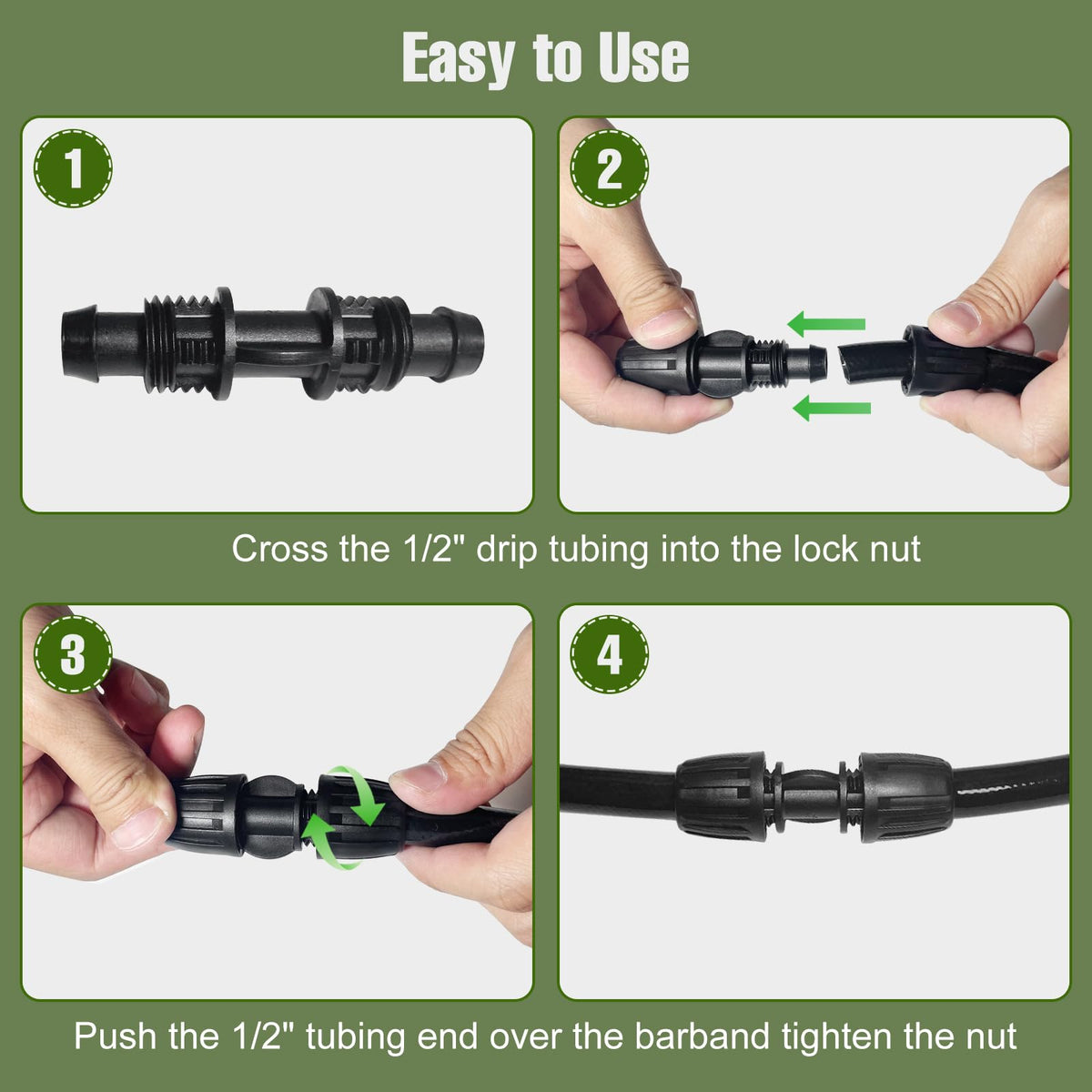 Easy to Use

1

2

Cross the 1/2" drip tubing into the lock nut

3

4

Push the 1/2" tubing end over the barband tighten the nut