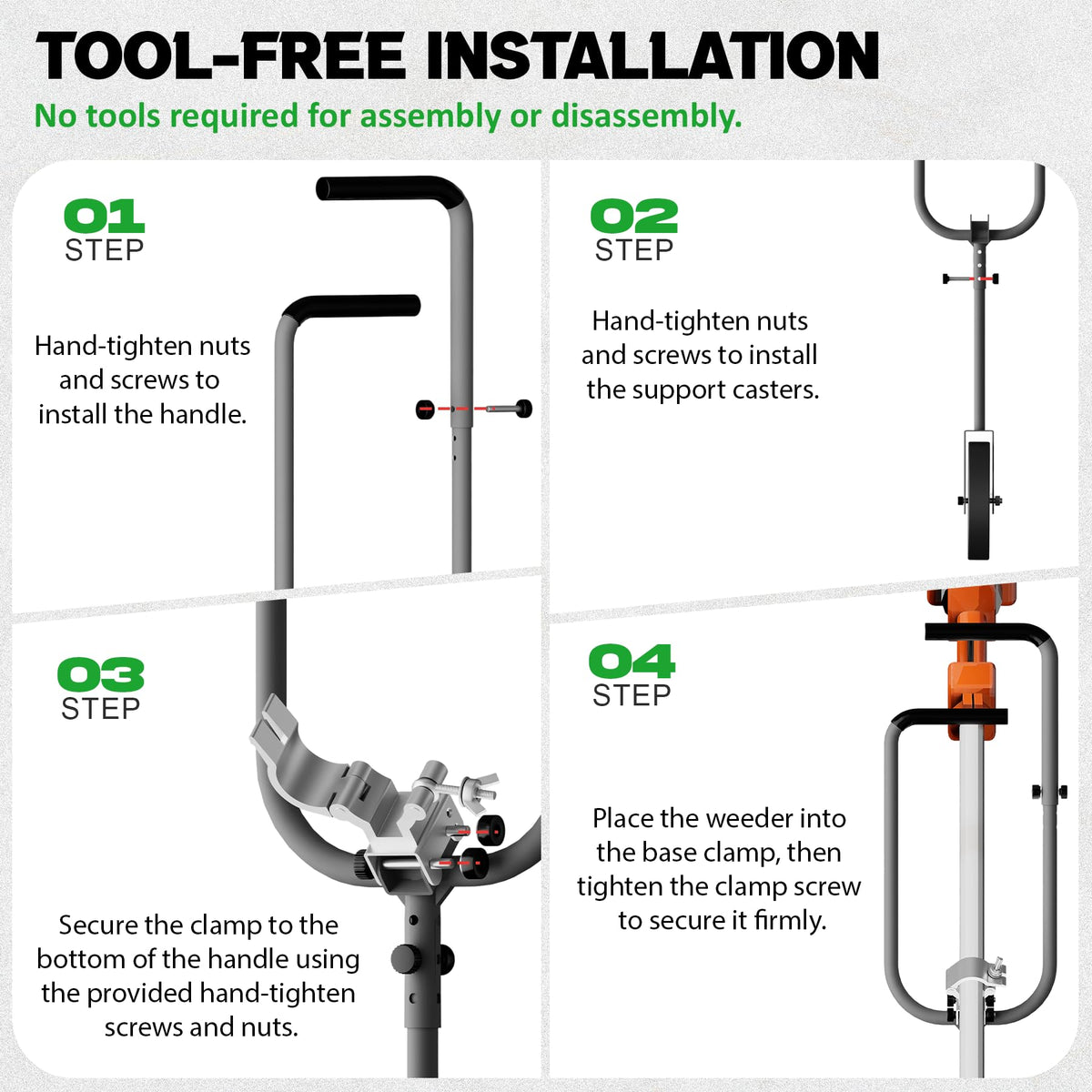 TOOL-FREE INSTALLATION

No tools required for assembly or disassembly.

01
STEP

Hand-tighten nuts and screws to install the handle.

02
STEP

Hand-tighten nuts and screws to install the support casters.

03
STEP

Secure the clamp to the bottom of the handle using the provided hand-tighten screws and nuts.

04
STEP

Place the weeder into the base clamp, then tighten the clamp screw to secure it firmly.