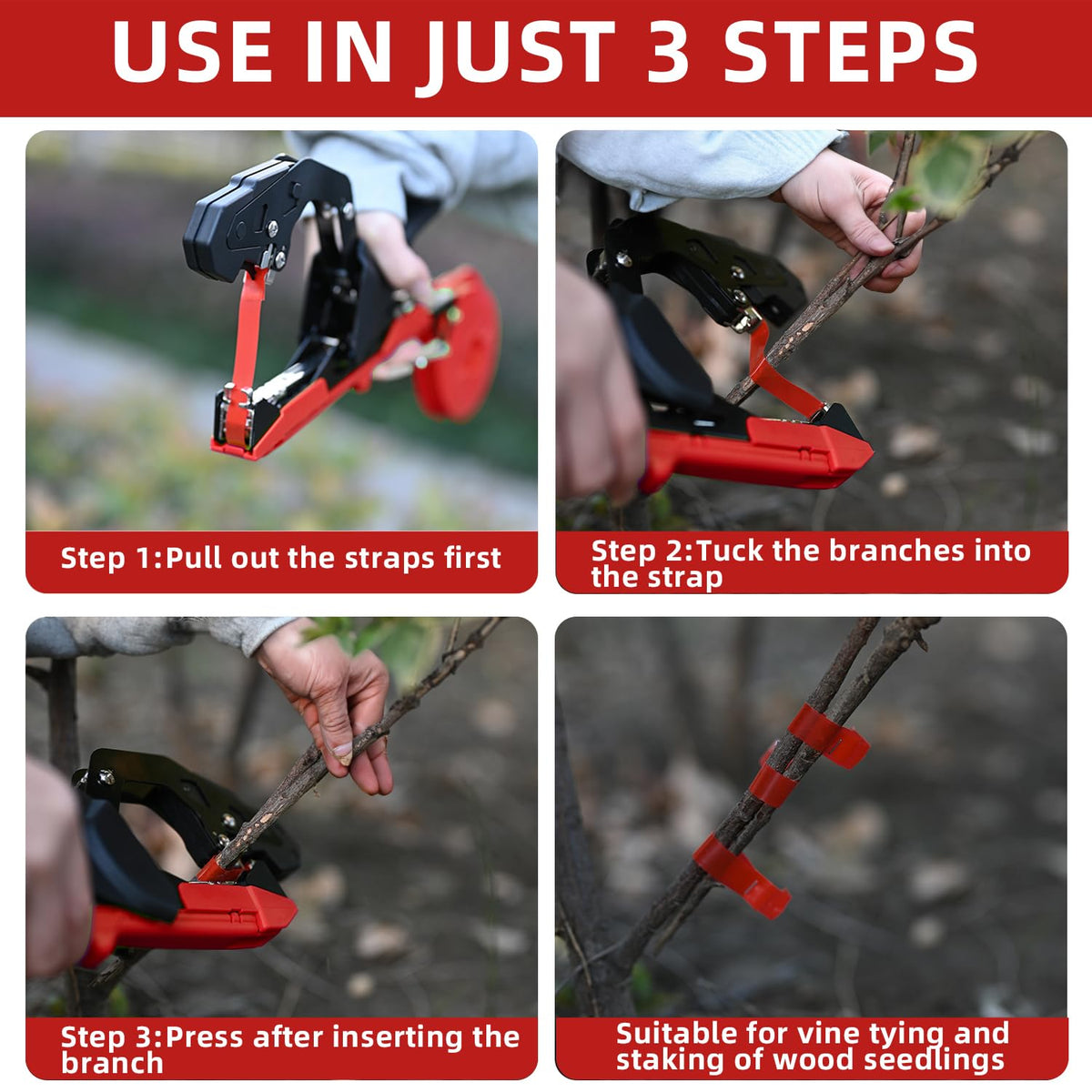 USE IN JUST 3 STEPS

Step 1:Pull out the straps first

Step 2:Tuck the branches into the strap

Step 3:Press after inserting the branch

Suitable for vine tying and staking of wood seedlings