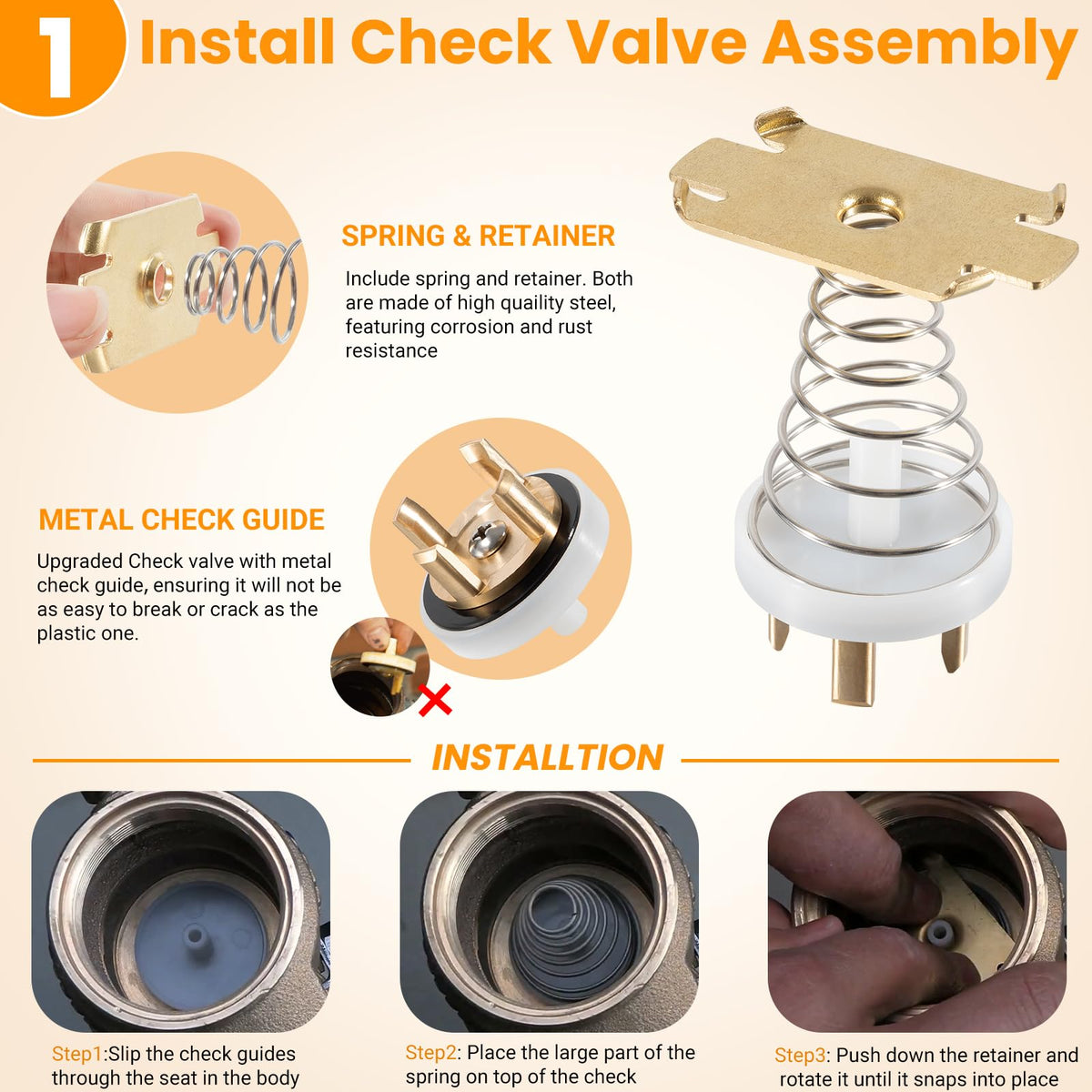 1 Install Check Valve Assembly

SPRING & RETAINER

Include spring and retainer. Both are made of high quality steel, featuring corrosion and rust resistance

METAL CHECK GUIDE

Upgraded Check valve with metal check guide, ensuring it will not be as easy to break or crack as the plastic one.

INSTALLTION

Step1:Slip the check guides through the seat in the body

Step2: Place the large part of the spring on top of the check

Step3: Push down the retainer and rotate it until it snaps into place