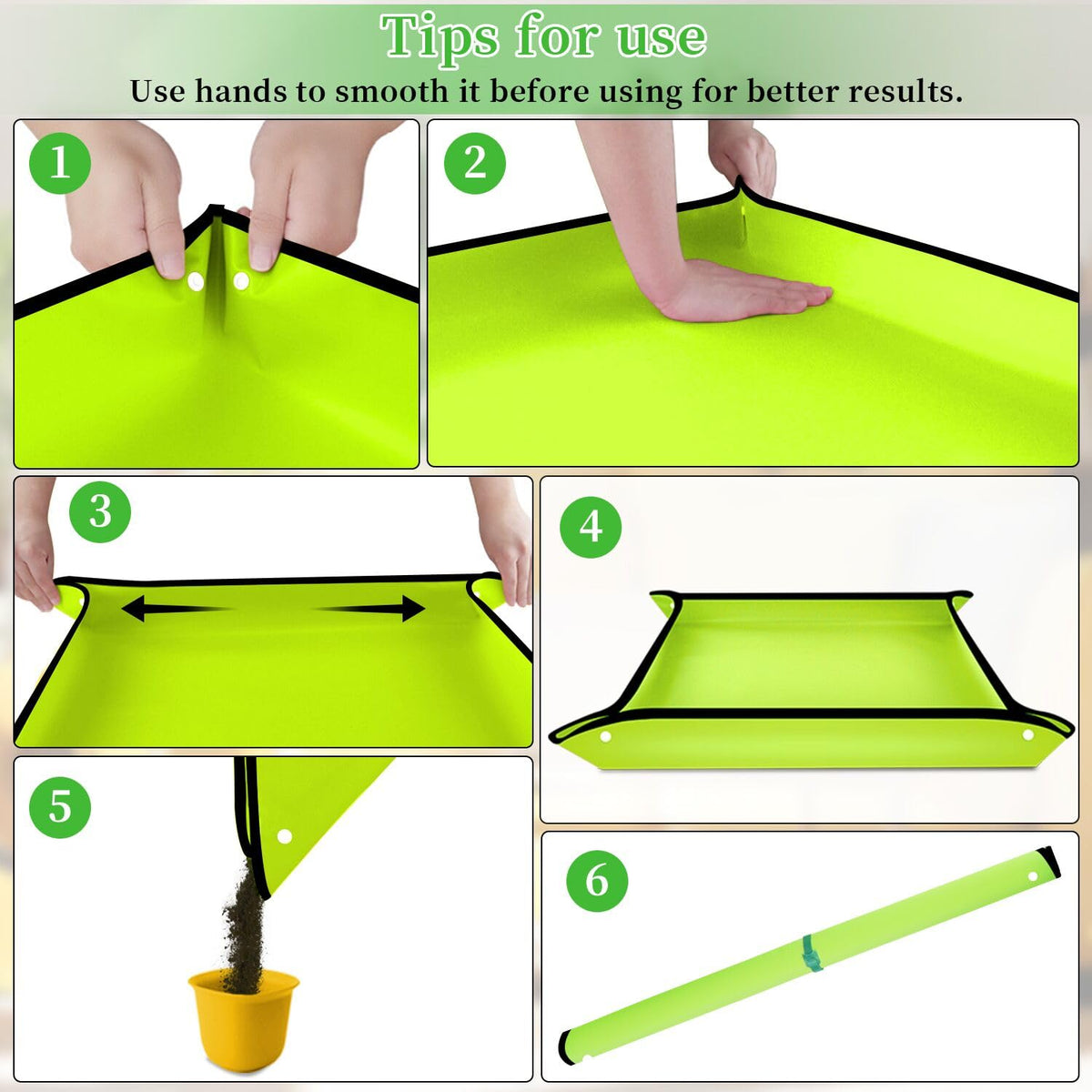 Tips for use

Use hands to smooth it before using for better results.

1

2

3

4

5

6