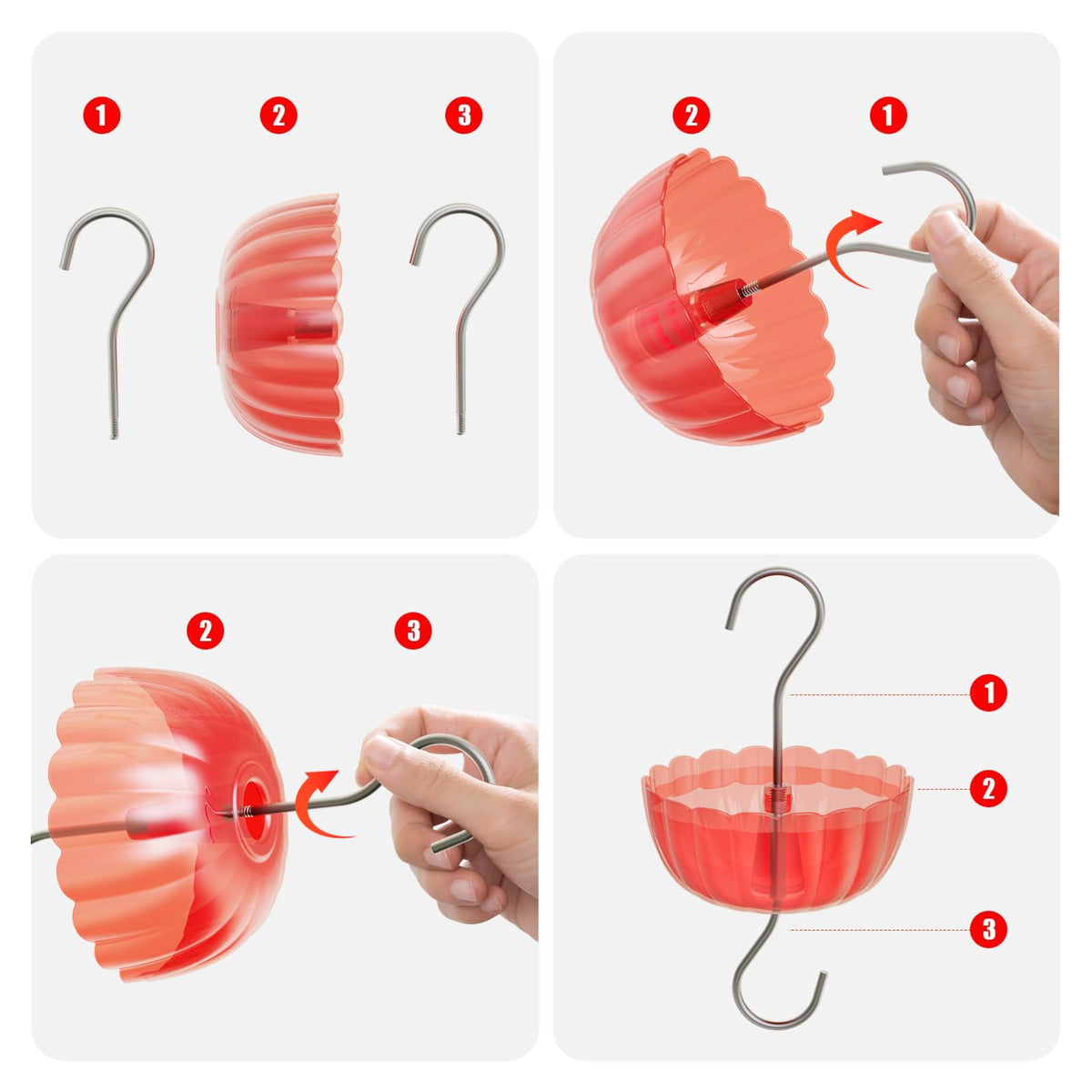 1 2 3

2 1

2 3

1
2
3