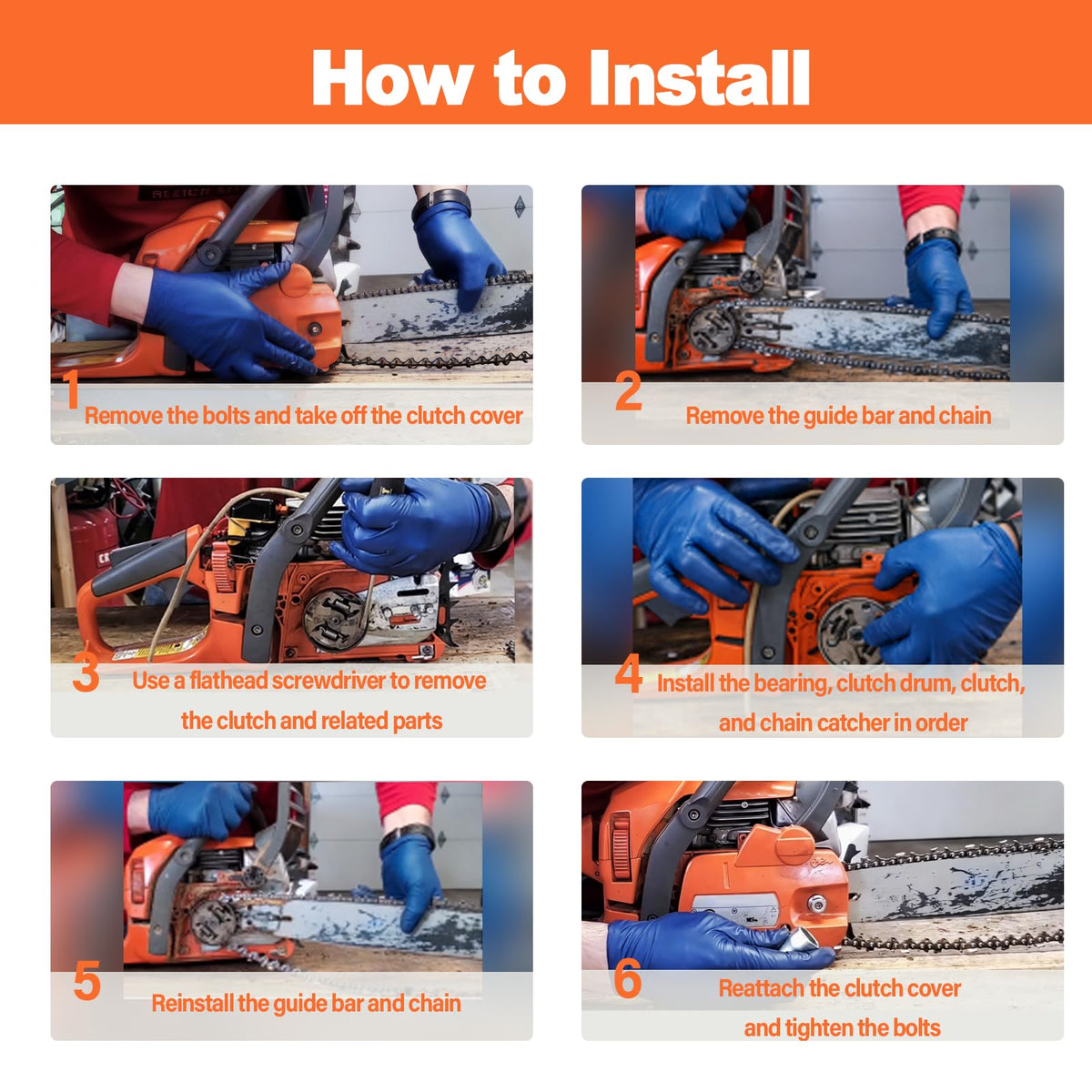 How to Install

1
Remove the bolts and take off the clutch cover

2
Remove the guide bar and chain

3
Use a flathead screwdriver to remove the clutch and related parts

4
Install the bearing, clutch drum, clutch, and chain catcher in order

5
Reinstall the guide bar and chain

6
Reattach the clutch cover and tighten the bolts