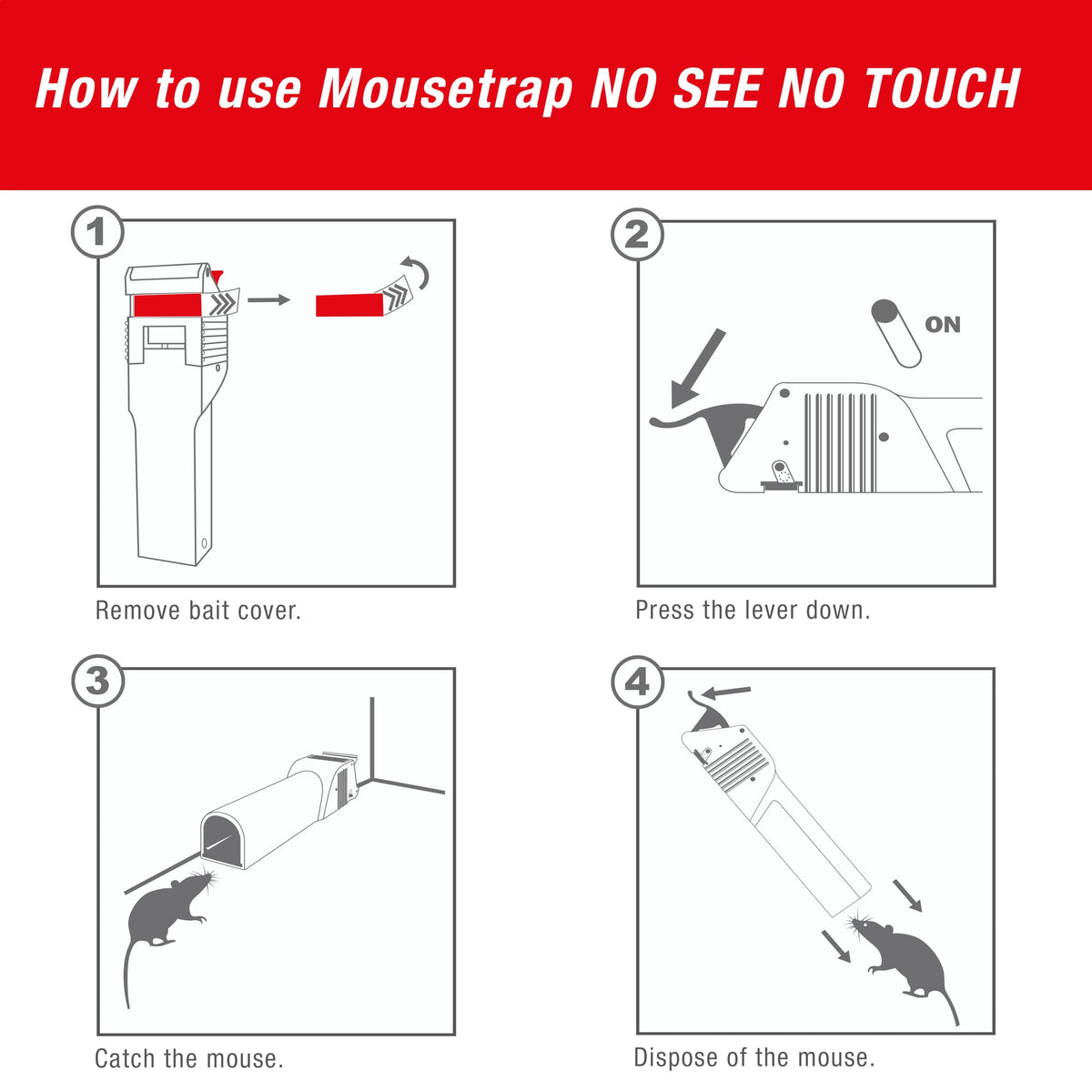 How to use Mousetrap NO SEE NO TOUCH

1

Remove bait cover.

2

ON

Press the lever down.

3

Catch the mouse.

4

Dispose of the mouse.