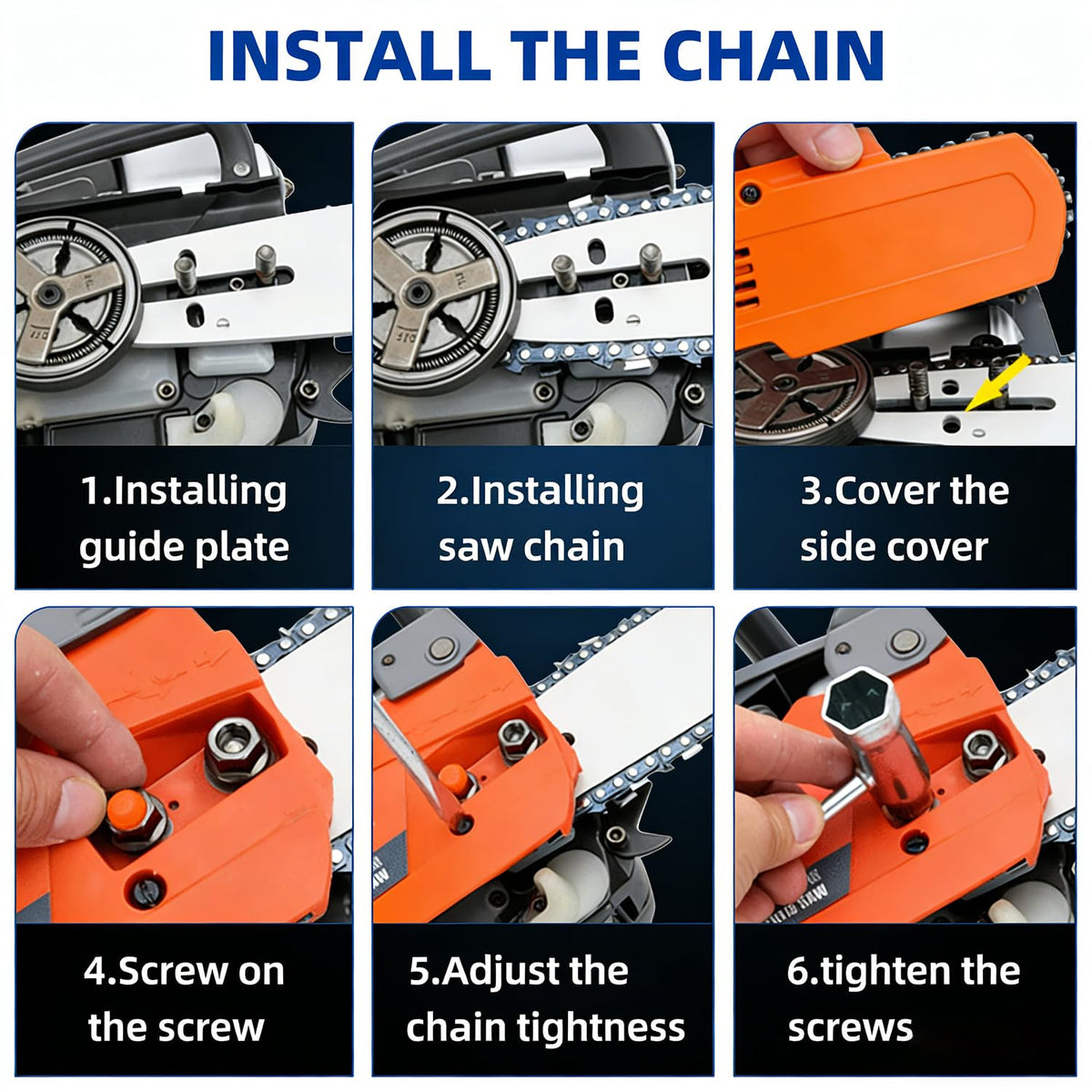 INSTALL THE CHAIN

1.Installing guide plate

2.Installing saw chain

3.Cover the side cover

4.Screw on the screw

5.Adjust the chain tightness

6.tighten the screws