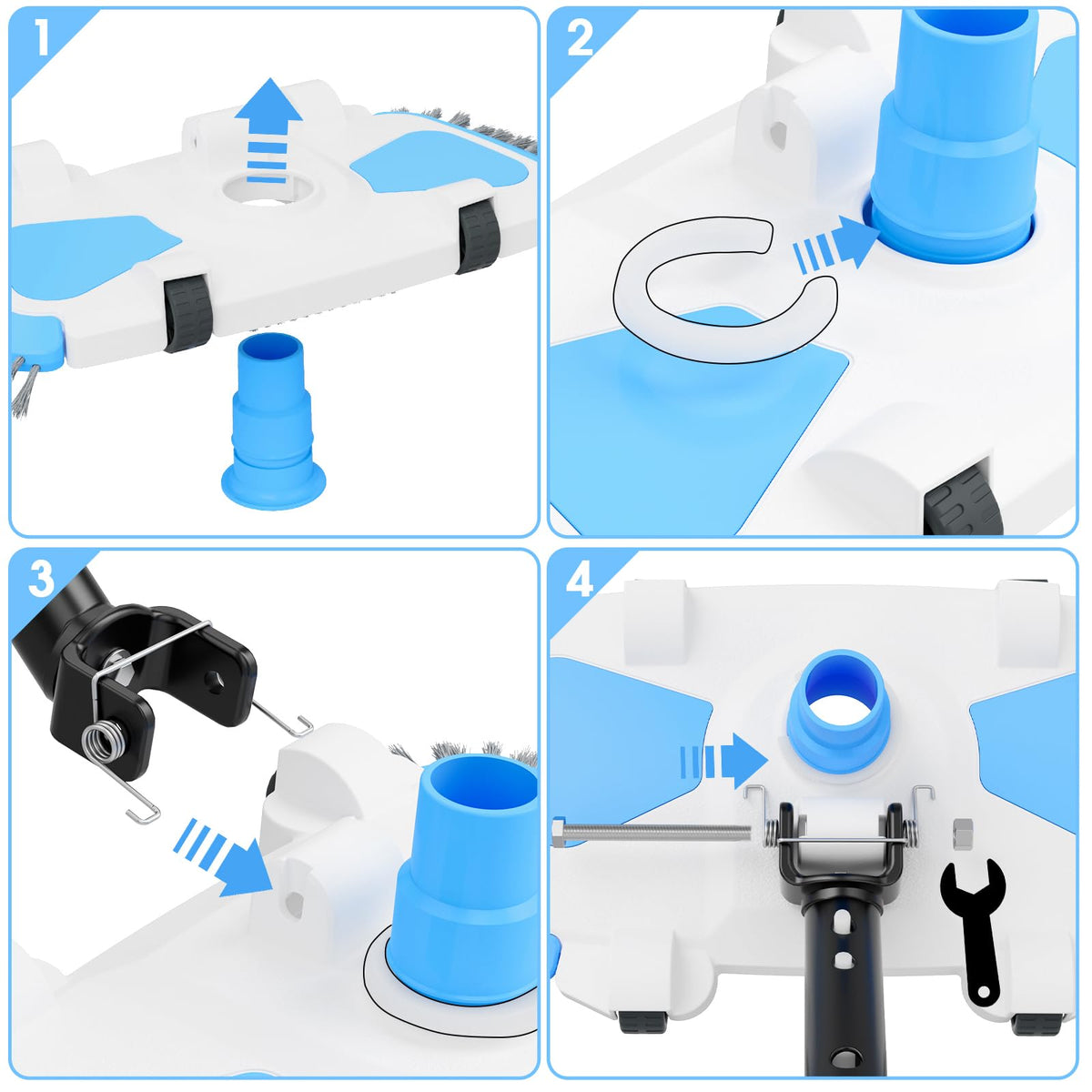 1

2

3

4