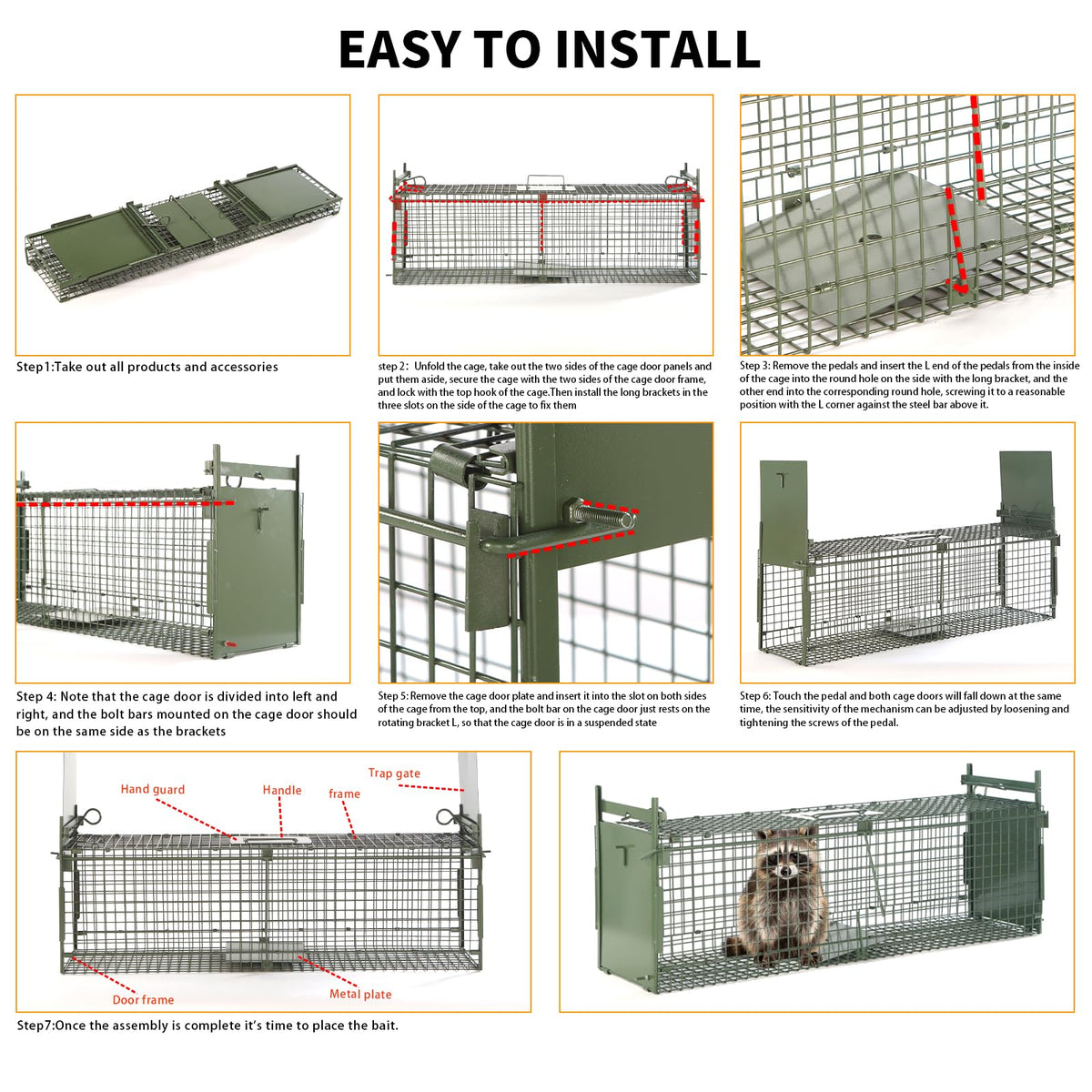 EASY TO INSTALL

Step1:Take out all products and accessories

step 2: Unfold the cage, take out the two sides of the cage door panels and put them aside, secure the cage with the two sides of the cage door frame, and lock with the top hook of the cage.Then install the long brackets in the three slots on the side of the cage to fix them

Step 3: Remove the pedals and insert the L end of the pedals from the inside of the cage into the round hole on the side with the long bracket, and the other end into the corresponding round hole, screwing it to a reasonable position with the L corner against the steel bar above it.

Step 4: Note that the cage door is divided into left and right, and the bolt bars mounted on the cage door should be on the same side as the brackets

Step 5: Remove the cage door plate and insert it into the slot on both sides of the cage from the top, and the bolt bar on the cage door just rests on the rotating bracket L, so that the cage door is in a suspended state

Step 6: Touch the pedal and both cage doors will fall down at the same time, the sensitivity of the mechanism can be adjusted by loosening and tightening the screws of the pedal.

Hand guard
Handle
frame
Trap gate
Door frame
Metal plate

Step7:Once the assembly is complete it's time to place the bait.