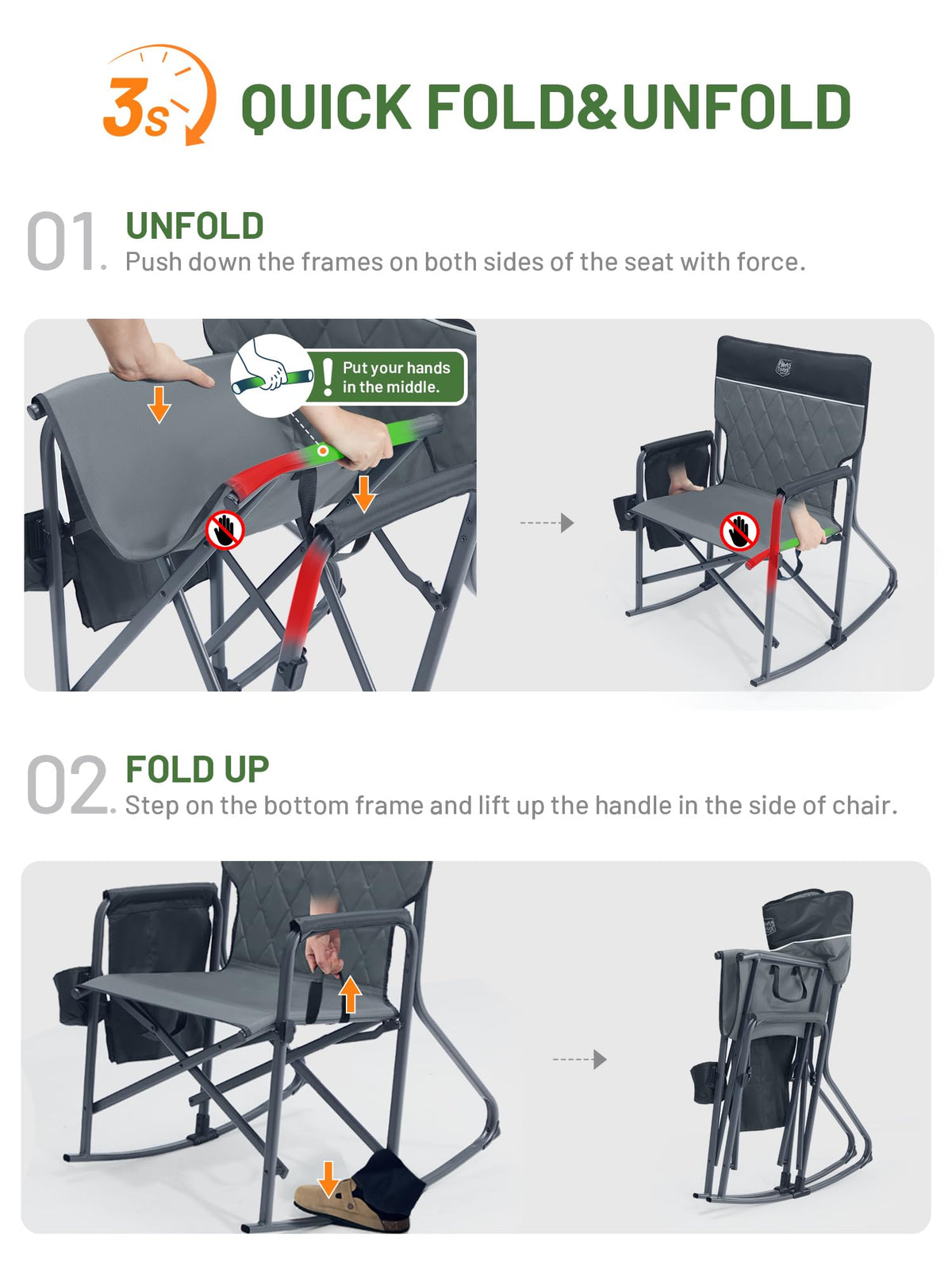 3s QUICK FOLD&UNFOLD

01. UNFOLD
Push down the frames on both sides of the seat with force.

Put your hands in the middle.

02. FOLD UP
Step on the bottom frame and lift up the handle in the side of chair.