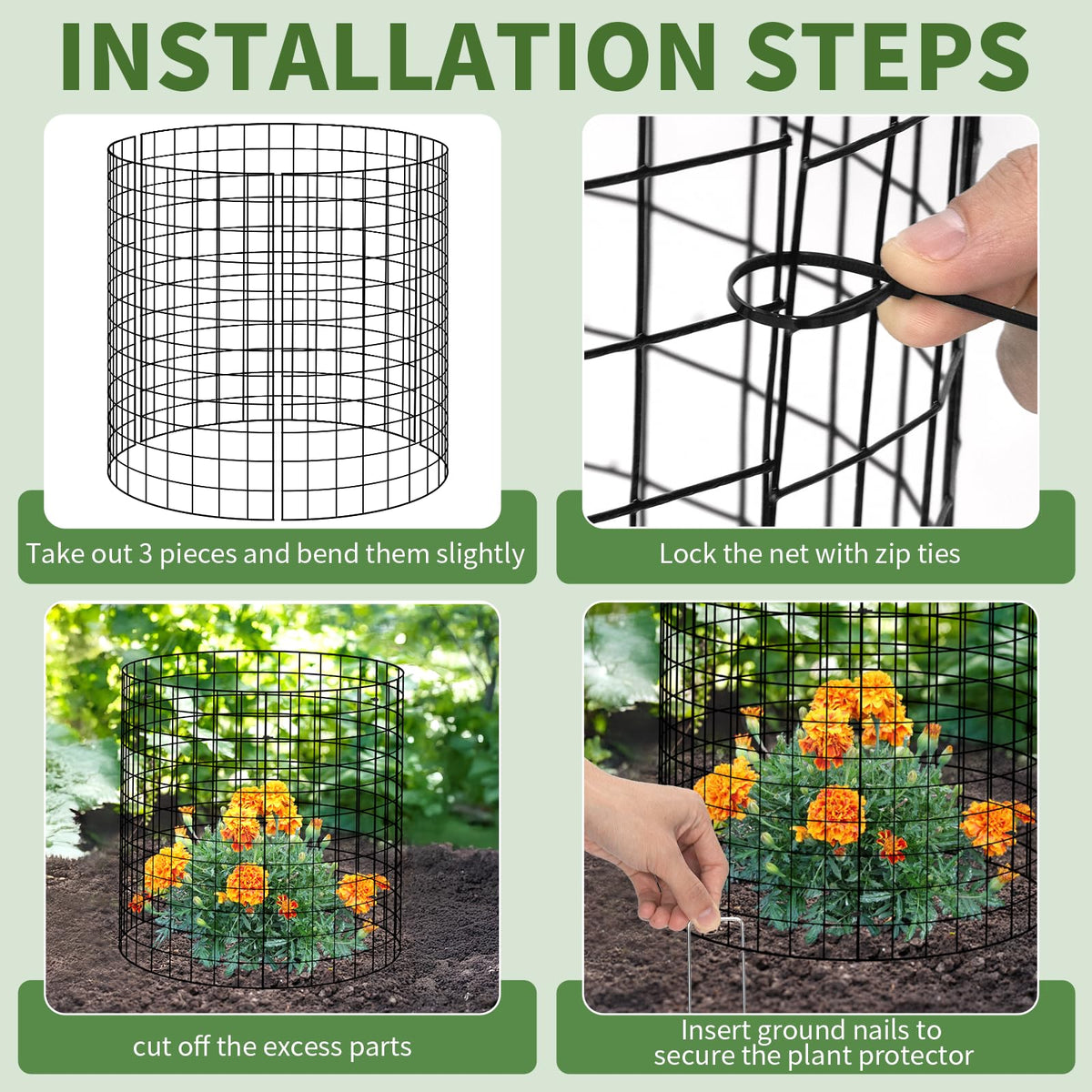 INSTALLATION STEPS

Take out 3 pieces and bend them slightly

Lock the net with zip ties

cut off the excess parts

Insert ground nails to secure the plant protector